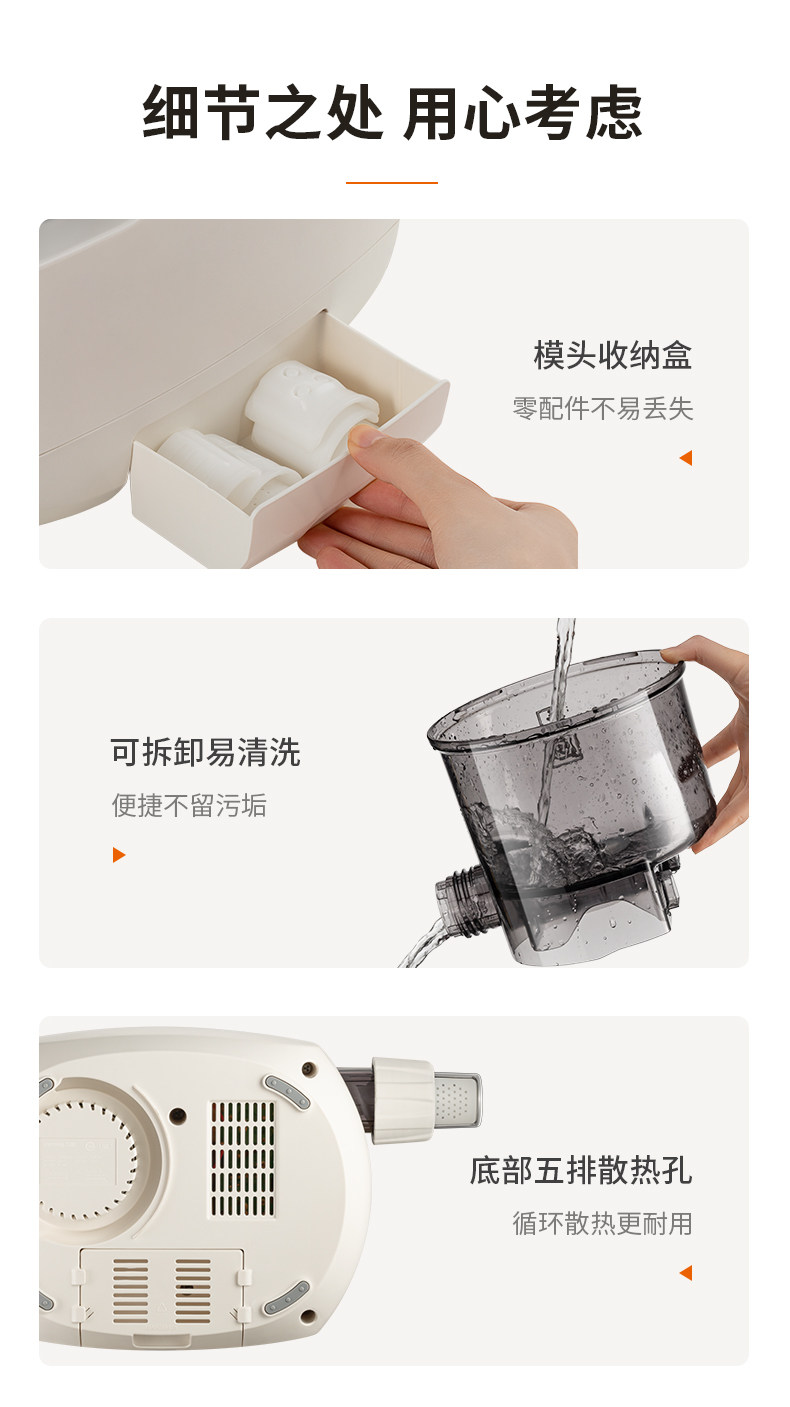 细节之处 用心考虑

模头收纳盒

零配件不易丢失

可拆卸易清洗

便捷不留污垢

底部五排散热孔

循环散热更耐用