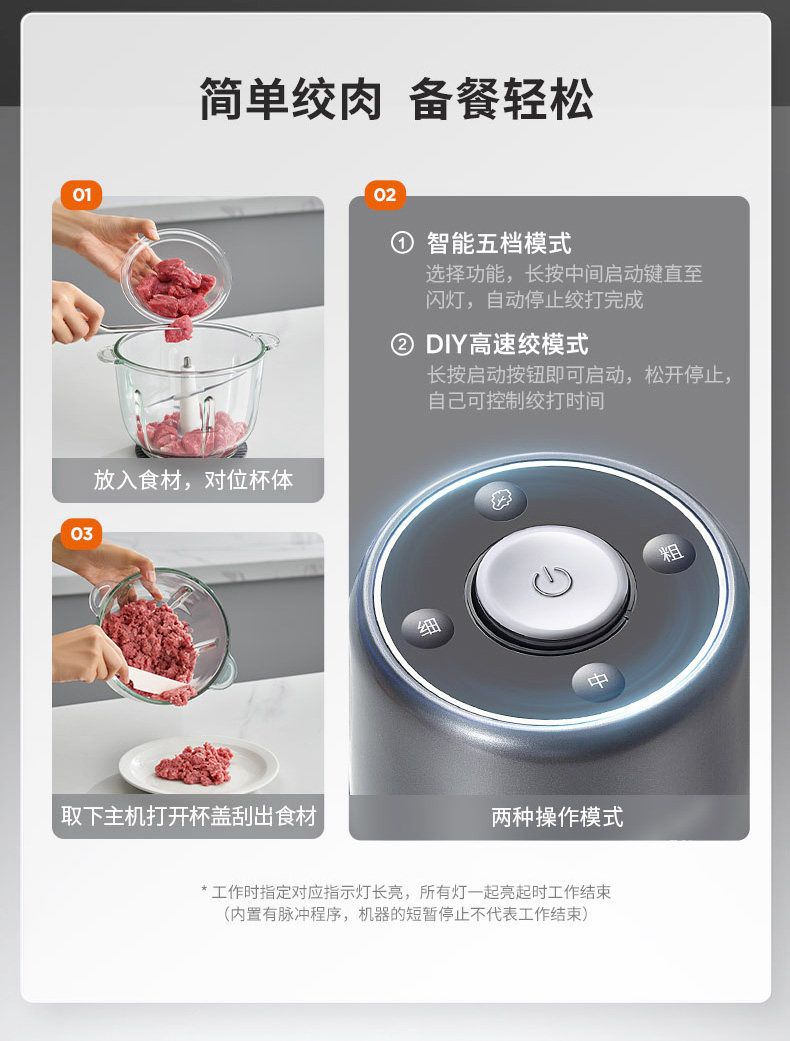 简单绞肉 备餐轻松

01

放入食材，对位杯体

03

取下主机打开杯盖刮出食材

02

① 智能五档模式
选择功能，长按中间启动键直至闪灯，自动停止绞打完成

② DIY高速绞模式
长按启动按钮即可启动，松开停止，自己可控制绞打时间

粗

细

中

两种操作模式

* 工作时指定对应指示灯长亮，所有灯一起亮起时工作结束
（内置有脉冲程序，机器的短暂停止不代表工作结束）