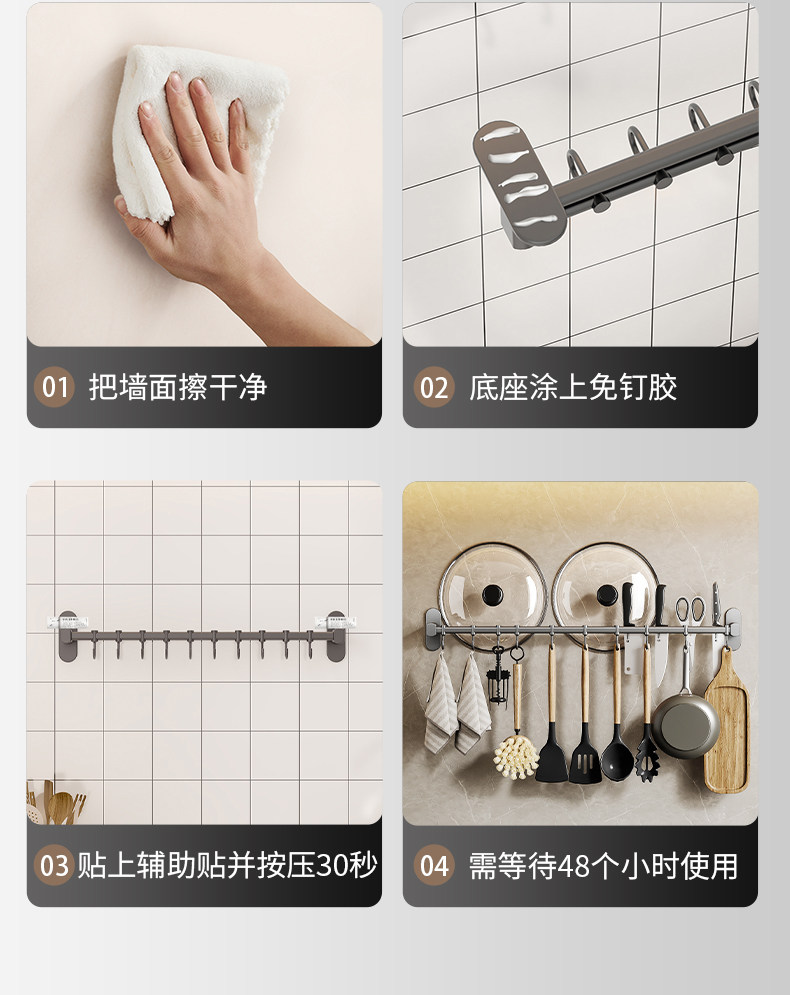 01 把墙面擦干净

02 底座涂上免钉胶

03 贴上辅助贴并按压30秒

04 需等待48个小时使用