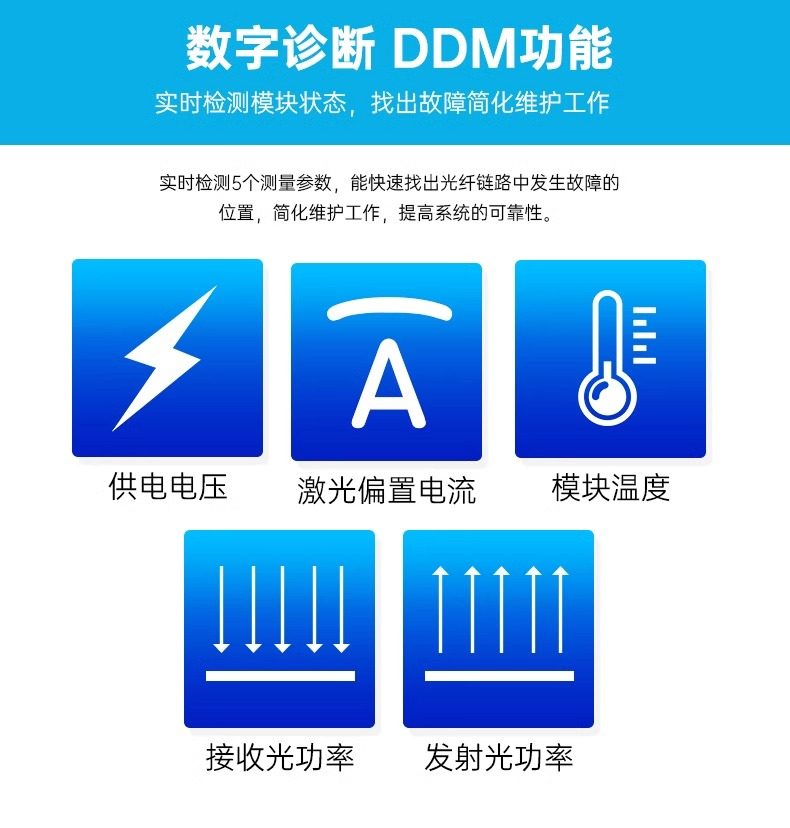 数字诊断 DDM功能

实时检测模块状态，找出故障简化维护工作

实时检测5个测量参数，能快速找出光纤链路中发生故障的位置，简化维护工作，提高系统的可靠性。

A

供电电压

激光偏置电流

模块温度

接收光功率

发射光功率