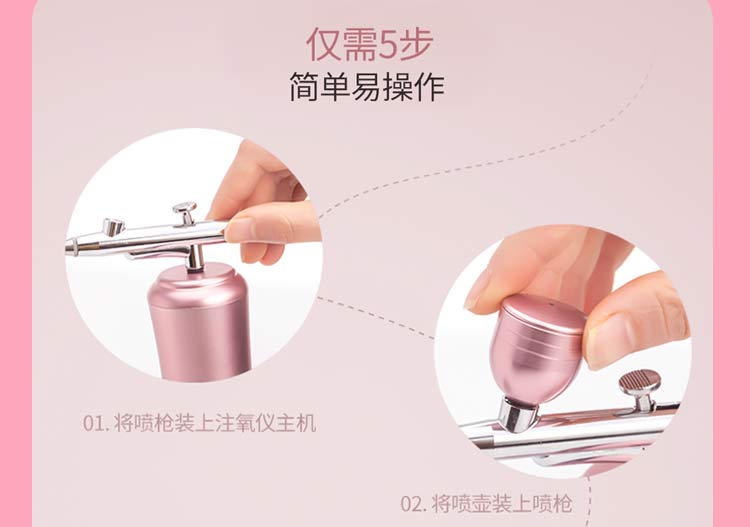 仅需5步
简单易操作

01. 将喷枪装上注氧仪主机

02. 将喷壶装上喷枪