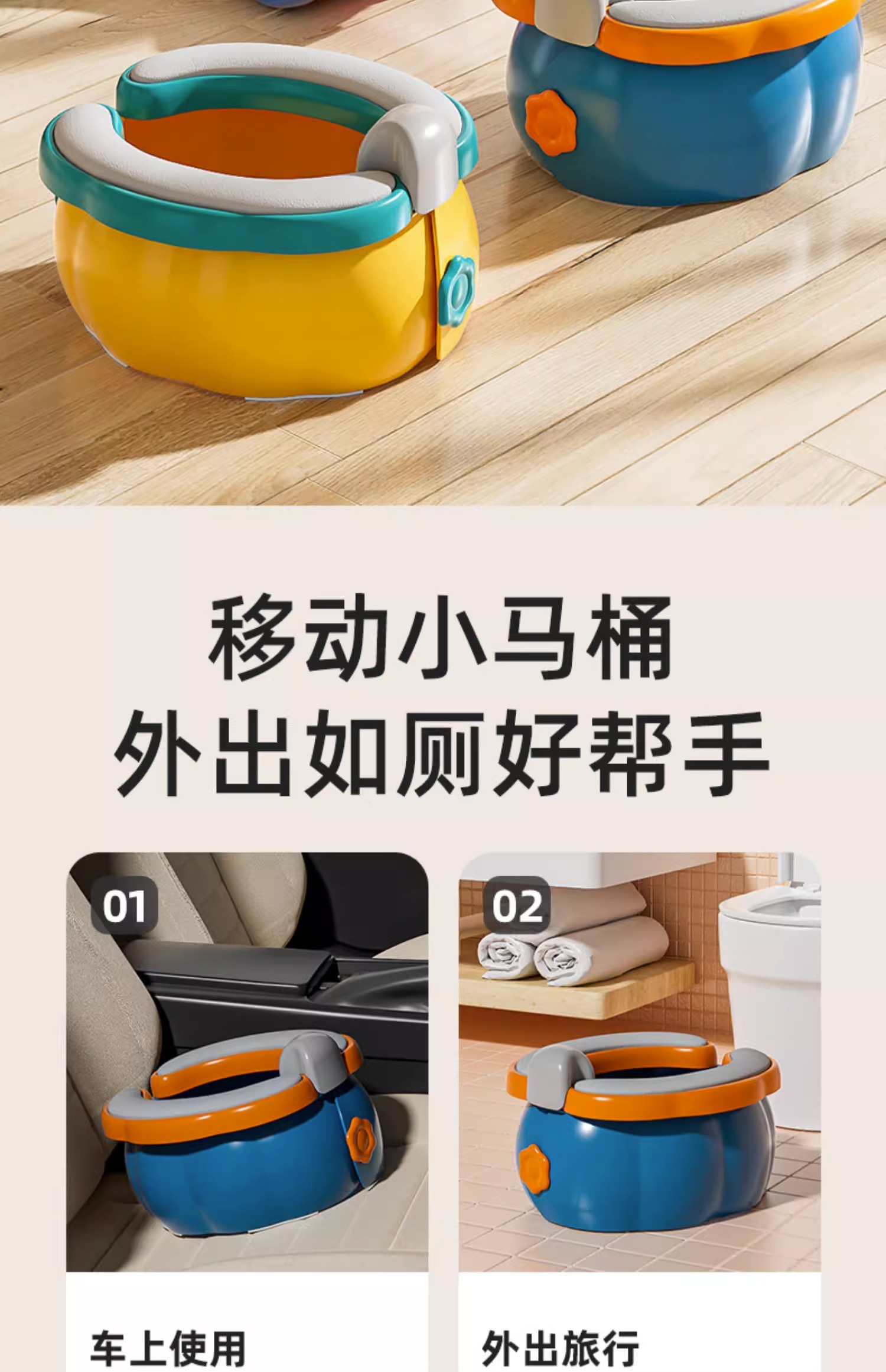 移动小马桶
外出如厕好帮手

01

车上使用

02

外出旅行