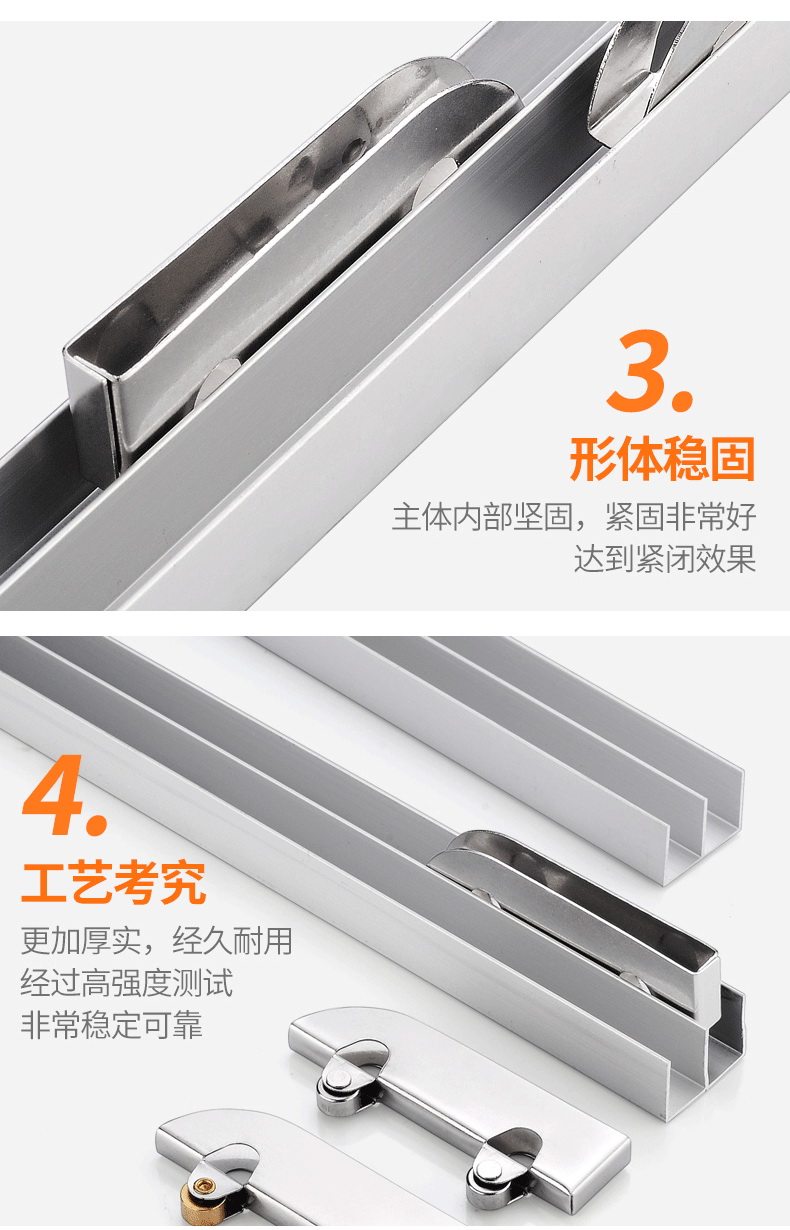 3.

形体稳固

主体内部坚固，紧固非常好
达到紧闭效果

4.

工艺考究

更加厚实，经久耐用
经过高强度测试
非常稳定可靠