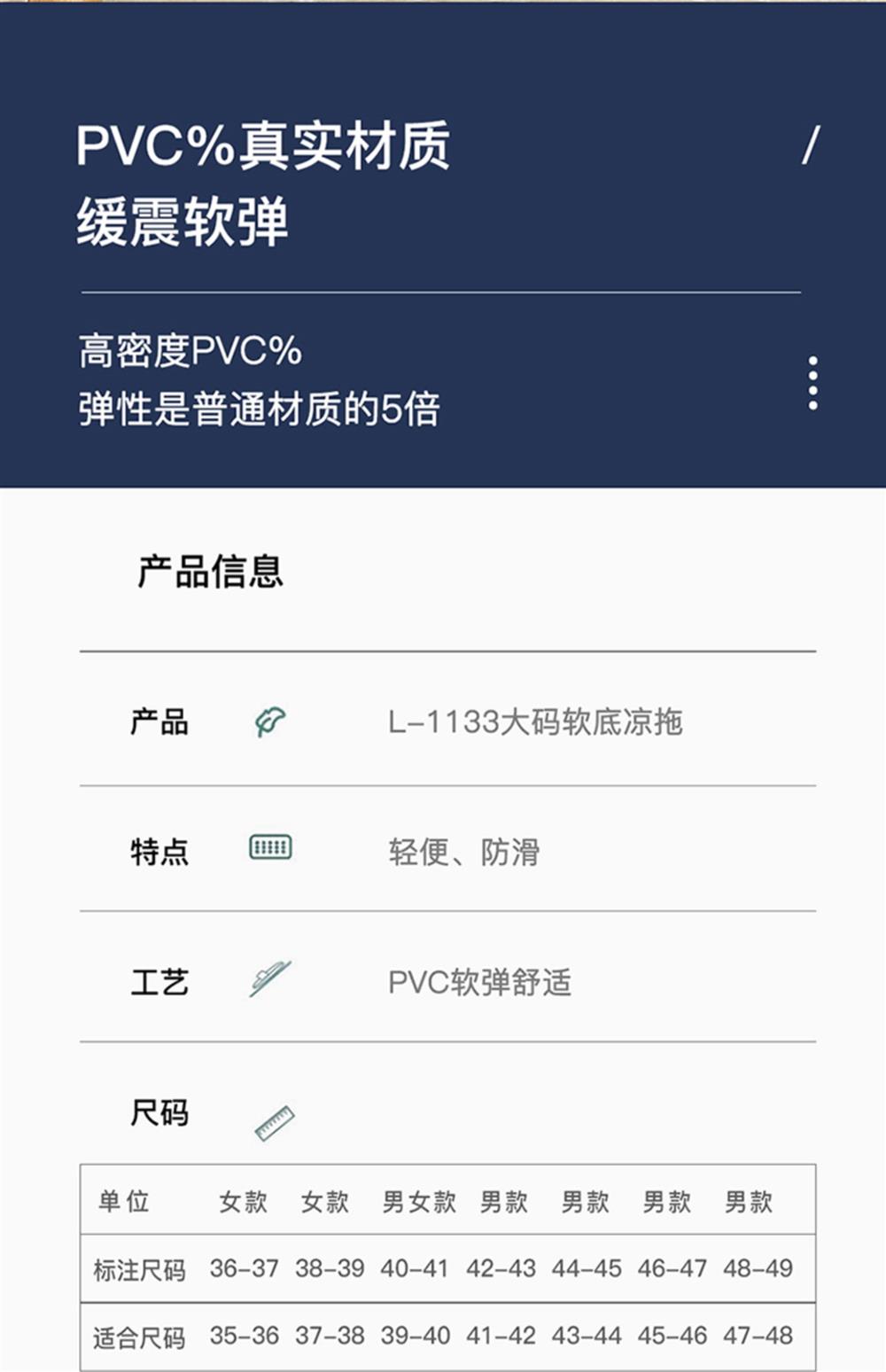 PVC%真实材质
缓震软弹

/

高密度PVC%
弹性是普通材质的5倍

产品信息

产品
L-1133大码软底凉拖

特点
轻便、防滑

工艺
PVC软弹舒适

尺码

| 单位 | 女款 | 女款 | 男女款 | 男款 | 男款 | 男款 | 男款 |
|---|---|---|---|---|---|---|---|
| 标注尺码 | 36-37 | 38-39 | 40-41 | 42-43 | 44-45 | 46-47 | 48-49 |
| 适合尺码 | 35-36 | 37-38 | 39-40 | 41-42 | 43-44 | 45-46 | 47-48 |