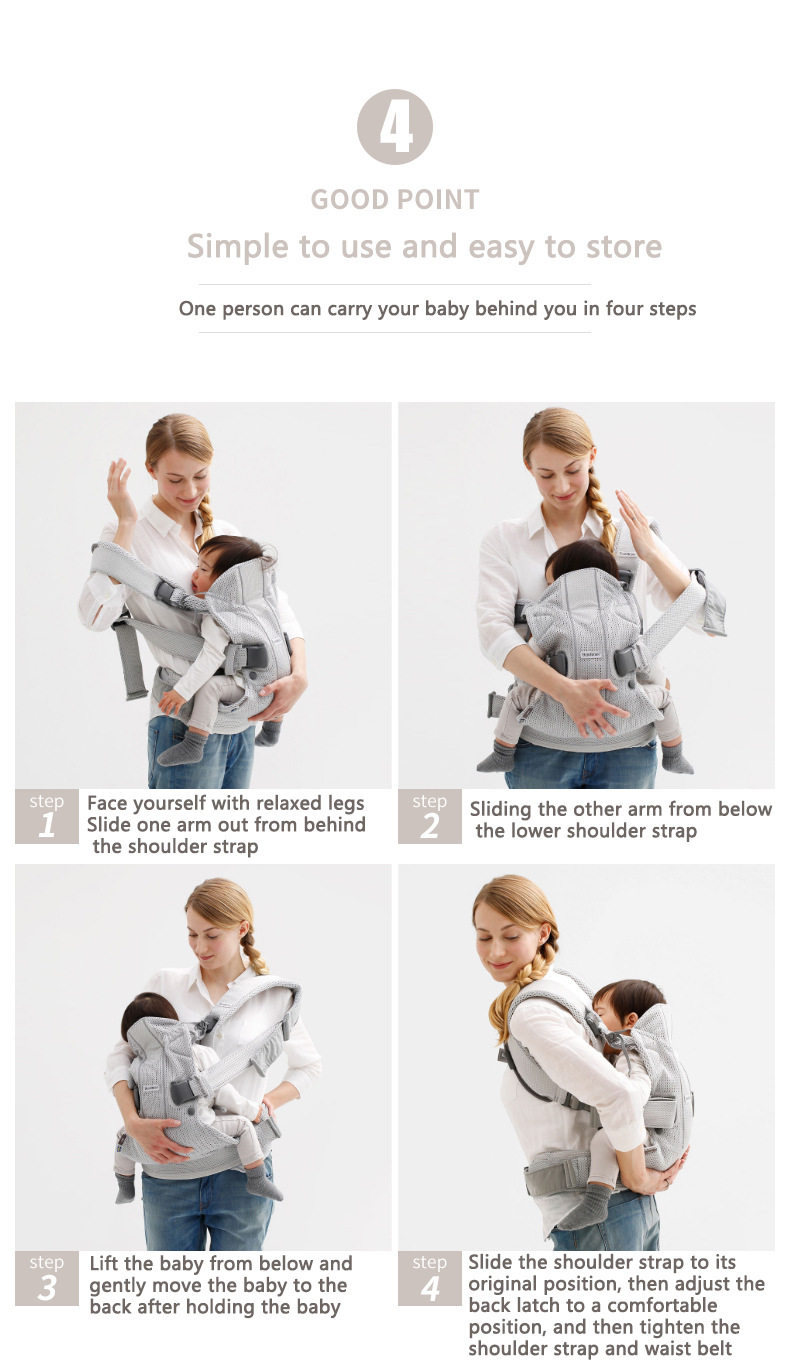 4

GOOD POINT

Simple to use and easy to store

One person can carry your baby behind you in four steps

step 1
Face yourself with relaxed legs
Slide one arm out from behind the shoulder strap

step 2
Sliding the other arm from below the lower shoulder strap

step 3
Lift the baby from below and gently move the baby to the back after holding the baby

step 4
Slide the shoulder strap to its original position, then adjust the back latch to a comfortable position, and then tighten the shoulder strap and waist belt