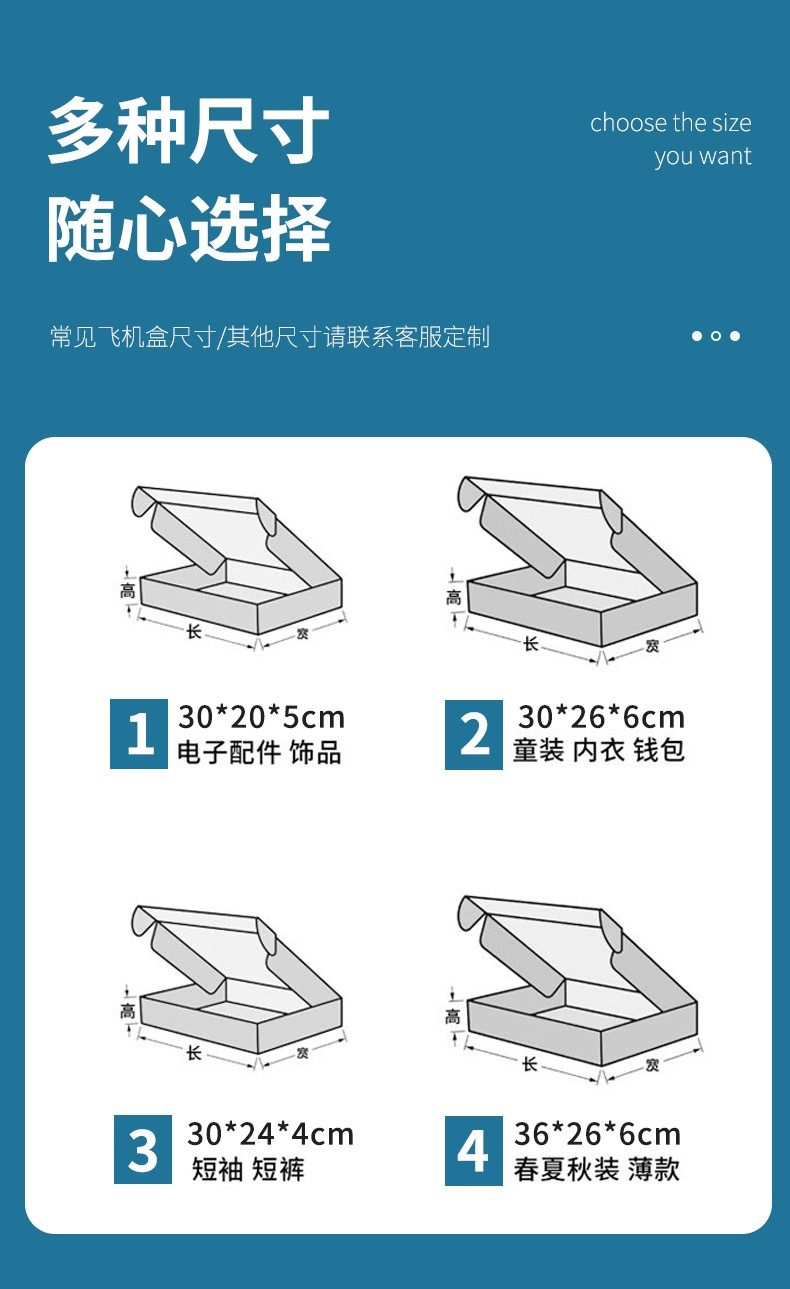 多种尺寸
随心选择

choose the size
you want

常见飞机盒尺寸/其他尺寸请联系客服定制

高
长
宽

1 30*20*5cm
电子配件 饰品

高
长
宽

2 30*26*6cm
童装 内衣 钱包

高
长
宽

3 30*24*4cm
短袖 短裤

高
长
宽

4 36*26*6cm
春夏秋装 薄款