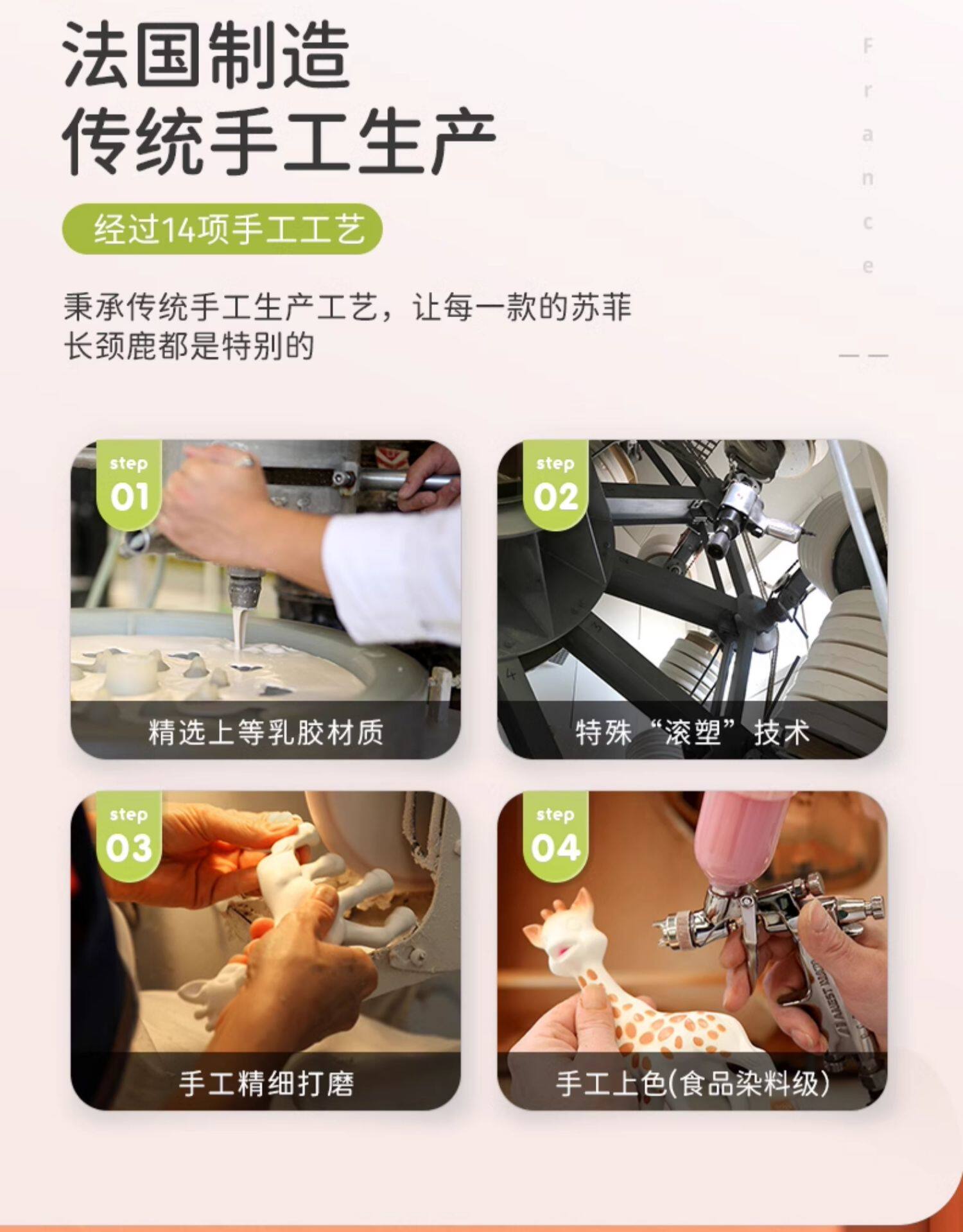 法国制造
传统手工生产

France

经过14项手工工艺

秉承传统手工生产工艺，让每一款的苏菲长颈鹿都是特别的

step 01
精选上等乳胶材质

step 02
特殊“滚塑”技术

step 03
手工精细打磨

step 04
手工上色(食品染料级)