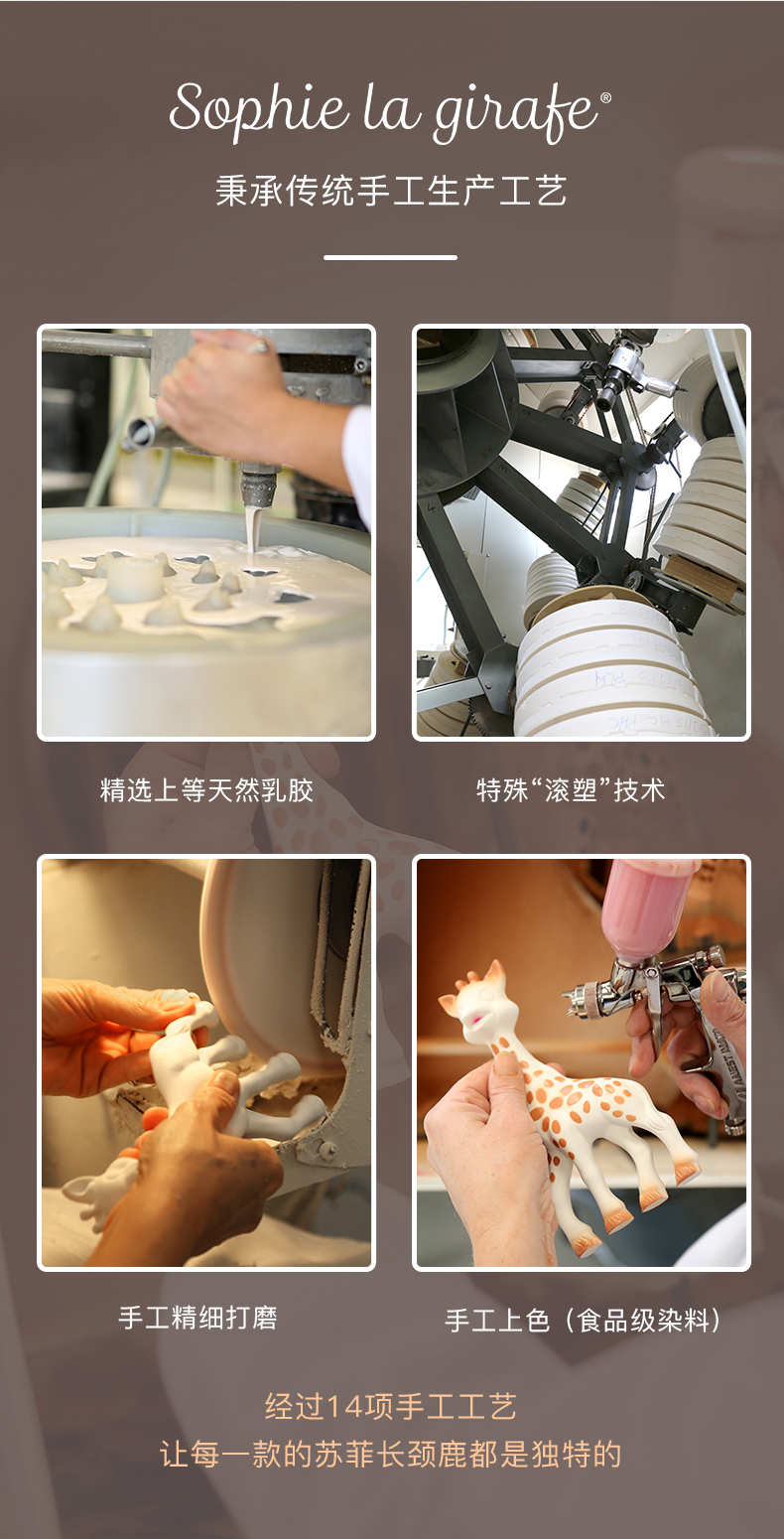 Sophie la girafe®

秉承传统手工生产工艺

精选上等天然乳胶

特殊“滚塑”技术

手工精细打磨

手工上色（食品级染料）

经过14项手工工艺
让每一款的苏菲长颈鹿都是独特的