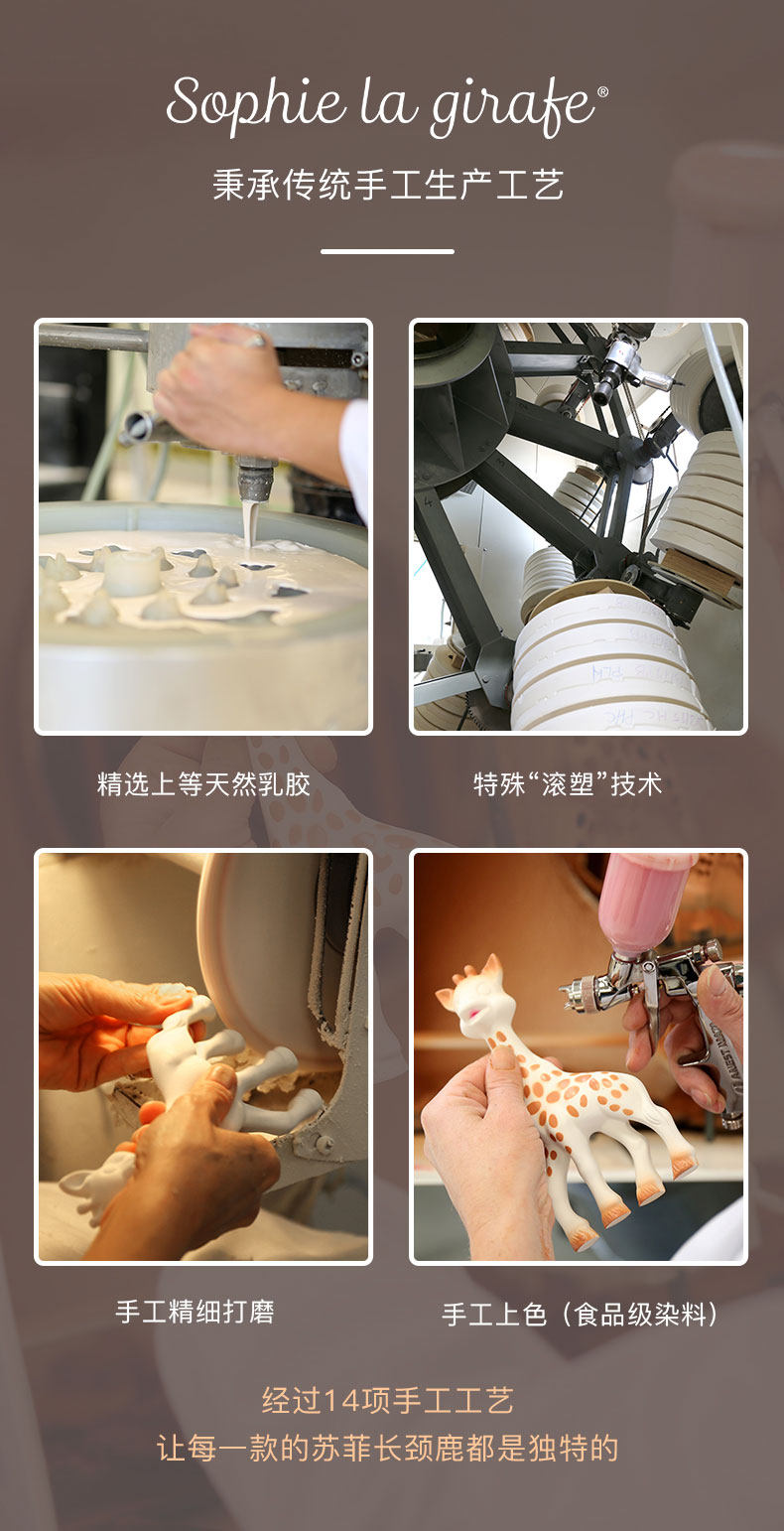 Sophie la girafe®

秉承传统手工生产工艺

精选上等天然乳胶

特殊“滚塑”技术

手工精细打磨

手工上色（食品级染料）

经过14项手工工艺
让每一款的苏菲长颈鹿都是独特的