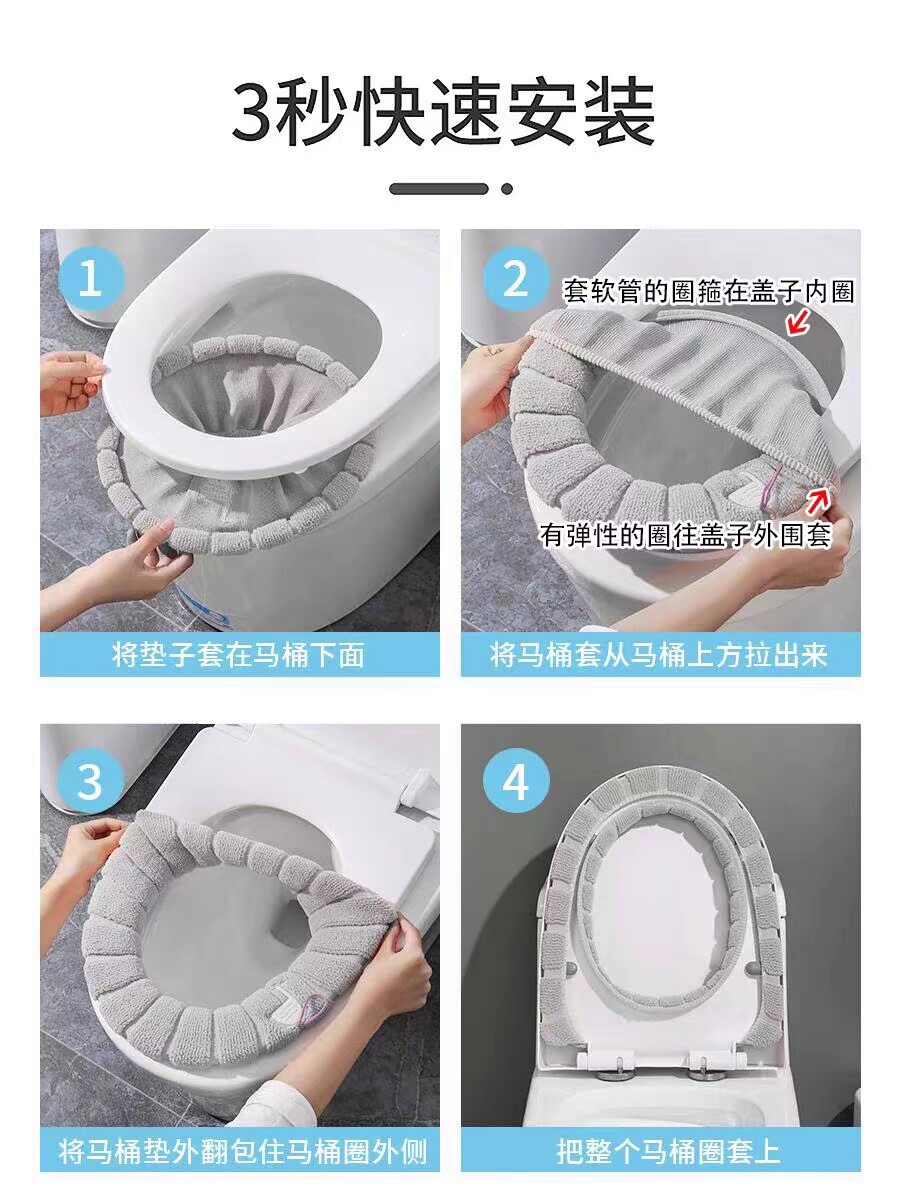 3秒快速安装

1

将垫子套在马桶下面

2

套软管的圈箍在盖子内圈

有弹性的圈往盖子外围套

将马桶套从马桶上方拉出来

3

将马桶垫外翻包住马桶圈外侧

4

把整个马桶圈套上