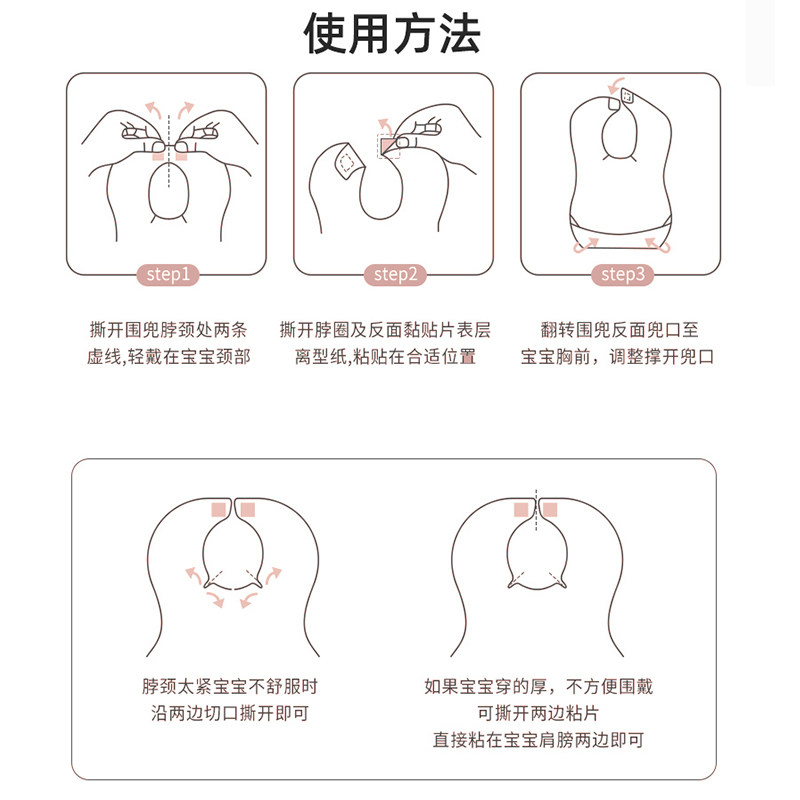 使用方法

step1

撕开围兜脖颈处两条虚线,轻戴在宝宝颈部

step2

撕开脖圈及反面黏贴片表层离型纸,粘贴在合适位置

step3

翻转围兜反面兜口至宝宝胸前，调整撑开兜口

脖颈太紧宝宝不舒服时
沿两边切口撕开即可

如果宝宝穿的厚，不方便围戴
可撕开两边粘片
直接粘在宝宝肩膀两边即可