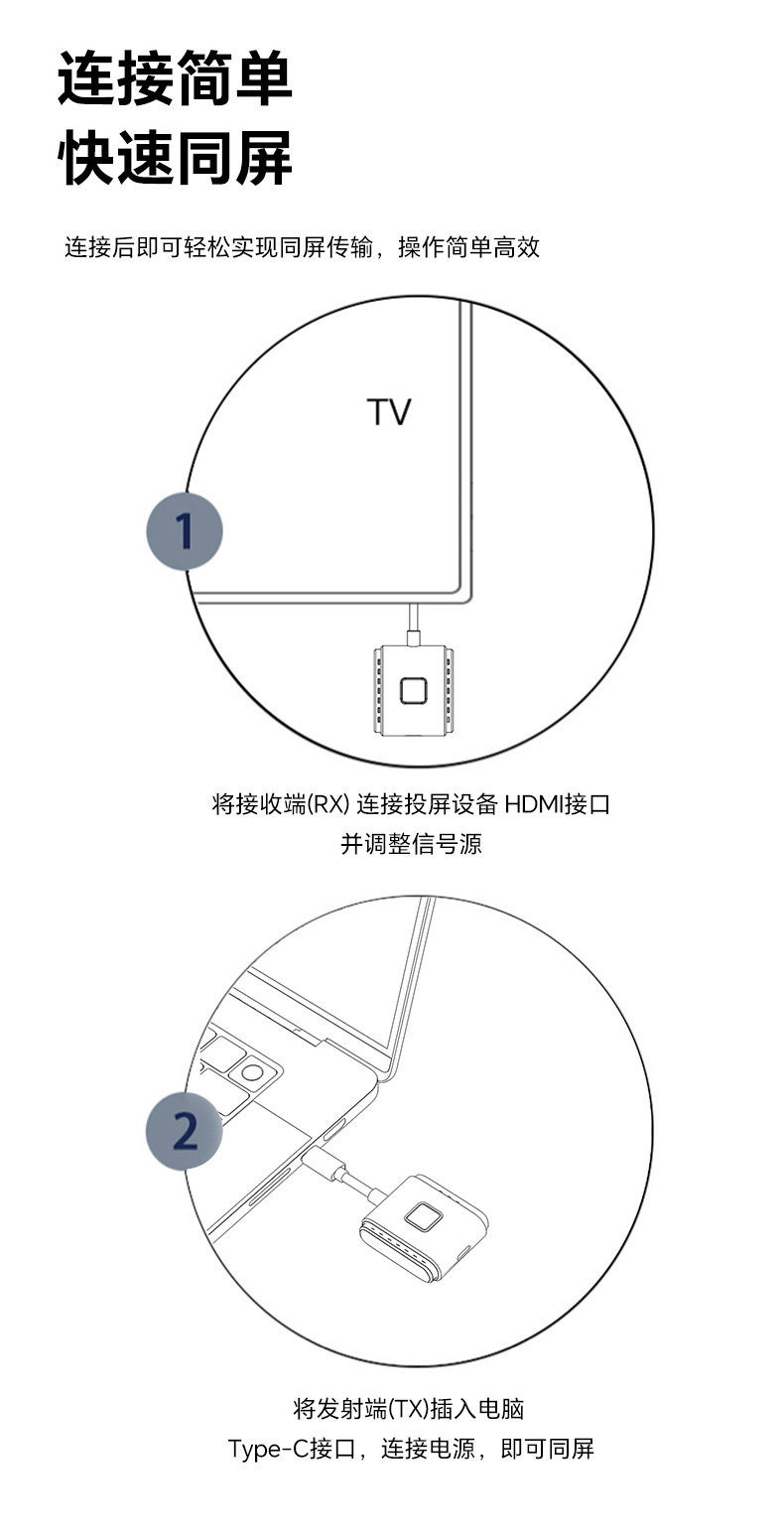 连接简单
快速同屏

连接后即可轻松实现同屏传输，操作简单高效

TV

1

将接收端(RX) 连接投屏设备 HDMI接口
并调整信号源

2

将发射端(TX)插入电脑
Type-C接口，连接电源，即可同屏