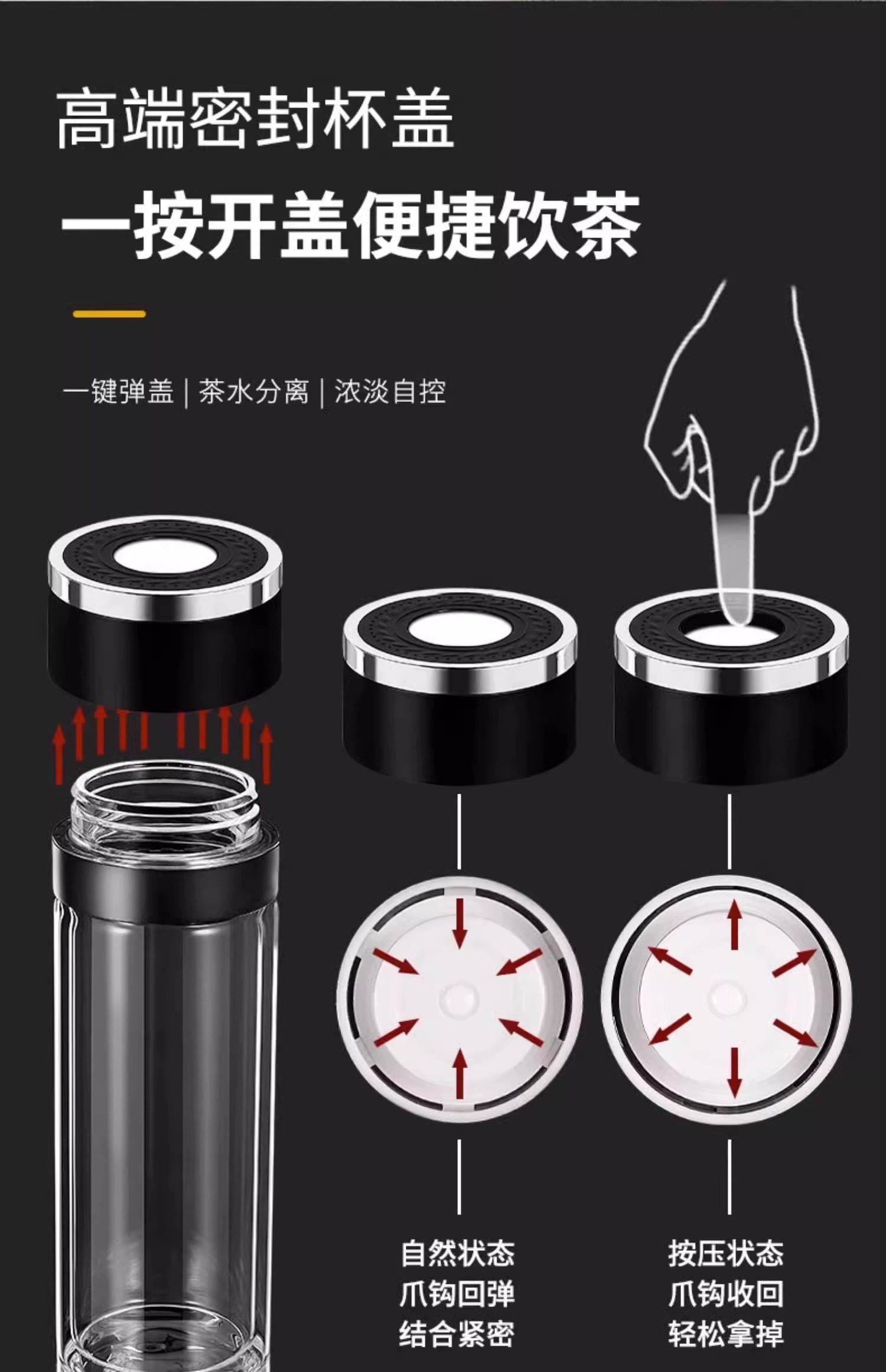 高端密封杯盖

一按开盖便捷饮茶

一键弹盖 | 茶水分离 | 浓淡自控

自然状态
爪钩回弹
结合紧密

按压状态
爪钩收回
轻松拿掉