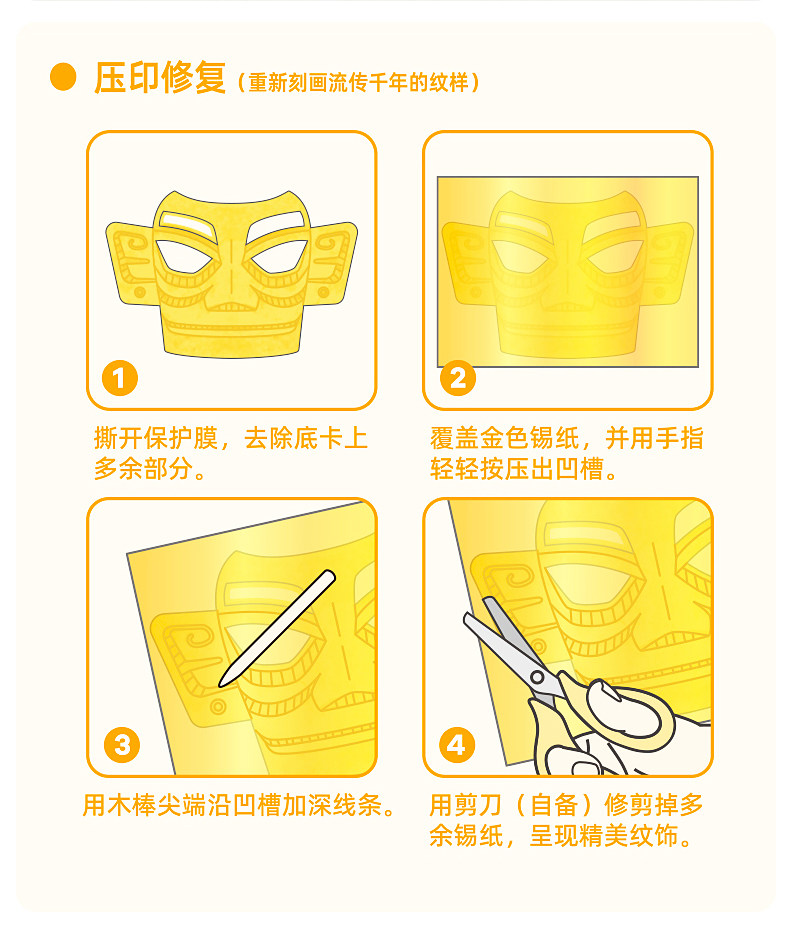 压印修复（重新刻画流传千年的纹样）

1

撕开保护膜，去除底卡上多余部分。

2

覆盖金色锡纸，并用手指轻轻按压出凹槽。

3

用木棒尖端沿凹槽加深线条。

4

用剪刀（自备）修剪掉多余锡纸，呈现精美纹饰。