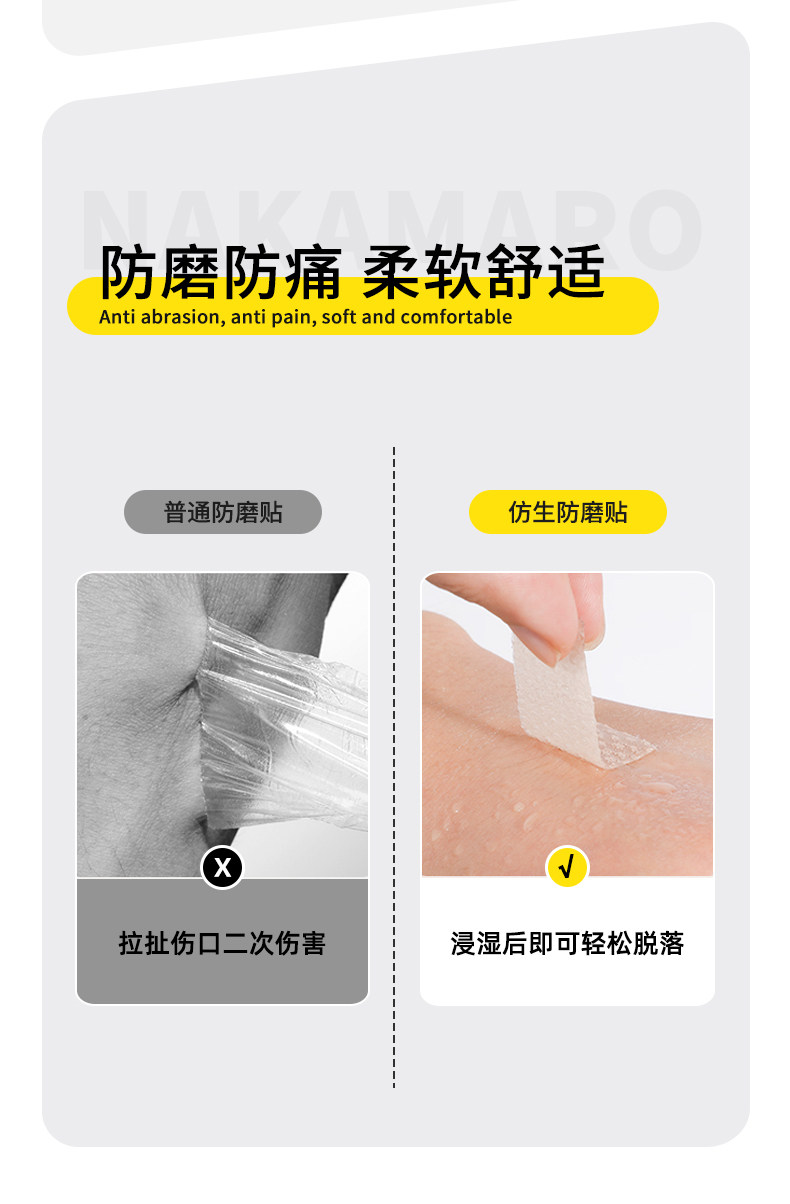 NAKAMARO

防磨防痛 柔软舒适

Anti abrasion, anti pain, soft and comfortable

普通防磨贴

X

拉扯伤口二次伤害

仿生防磨贴

√

浸湿后即可轻松脱落