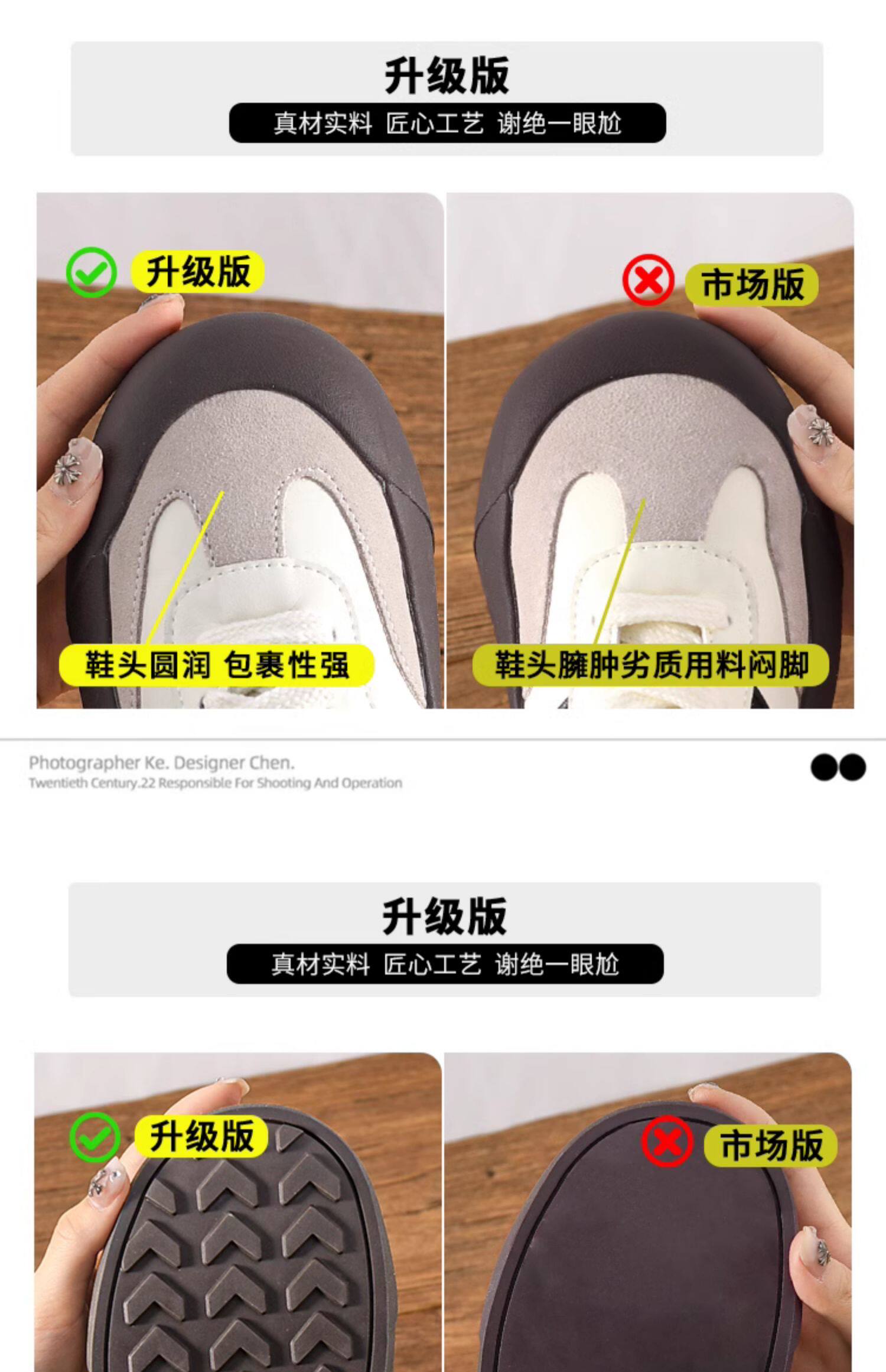 升级版

真材实料 匠心工艺 谢绝一眼尬

升级版

市场版

鞋头圆润 包裹性强

鞋头臃肿劣质用料闷脚

Photographer Ke. Designer Chen.
Twentieth Century.22 Responsible For Shooting And Operation

升级版

真材实料 匠心工艺 谢绝一眼尬

升级版

市场版