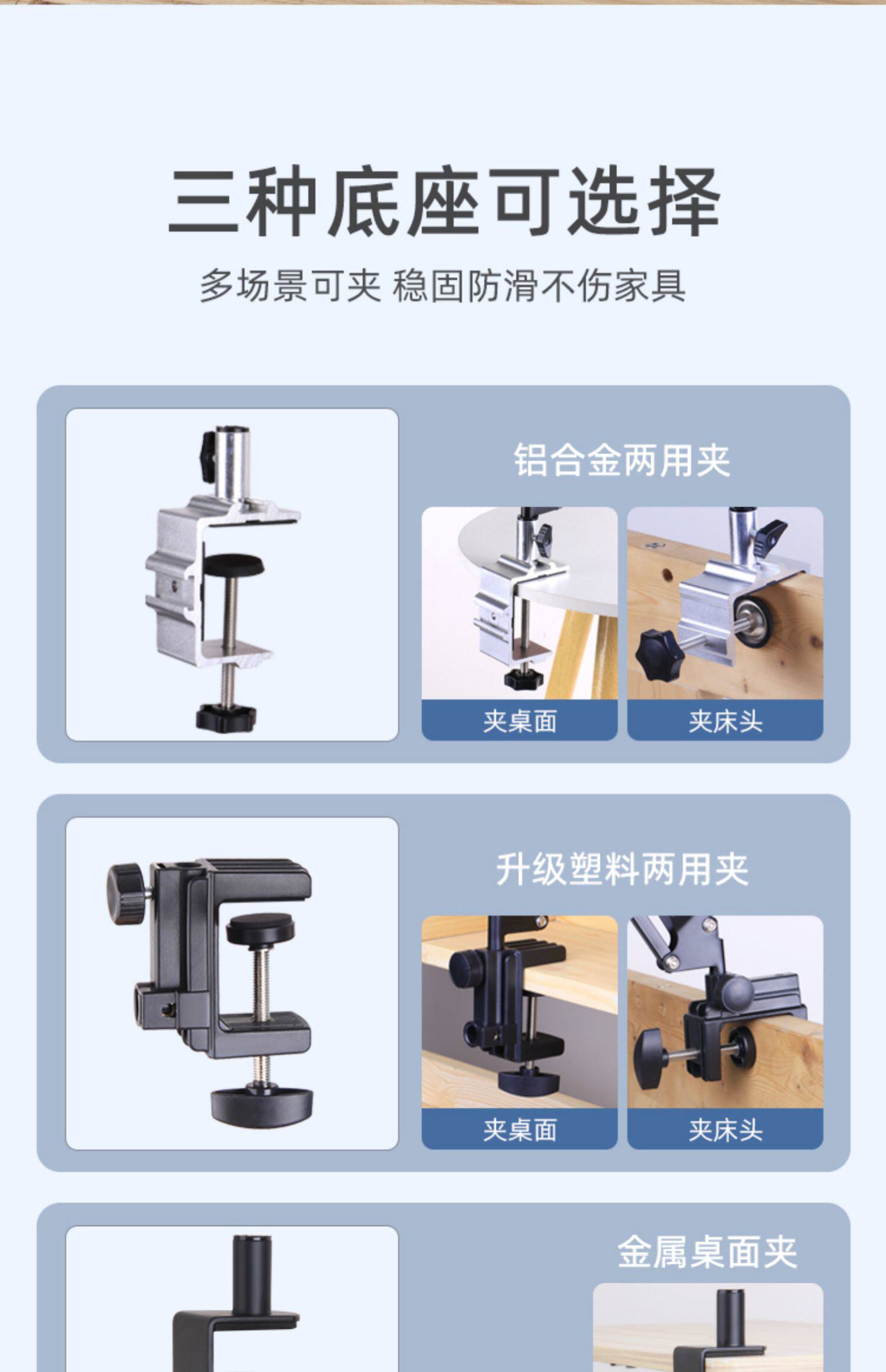 三种底座可选择

多场景可夹 稳固防滑不伤家具

铝合金两用夹

夹桌面

夹床头

升级塑料两用夹

夹桌面

夹床头

金属桌面夹