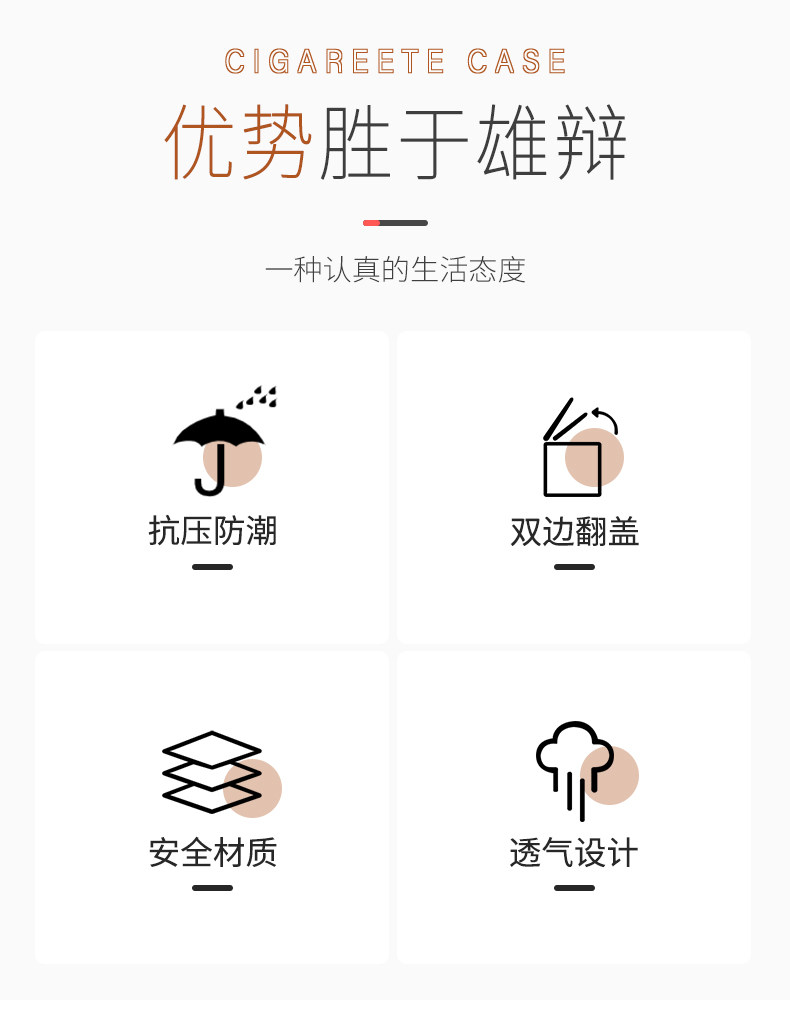 CIGAREETE CASE

优势胜于雄辩

一种认真的生活态度

抗压防潮

双边翻盖

安全材质

透气设计