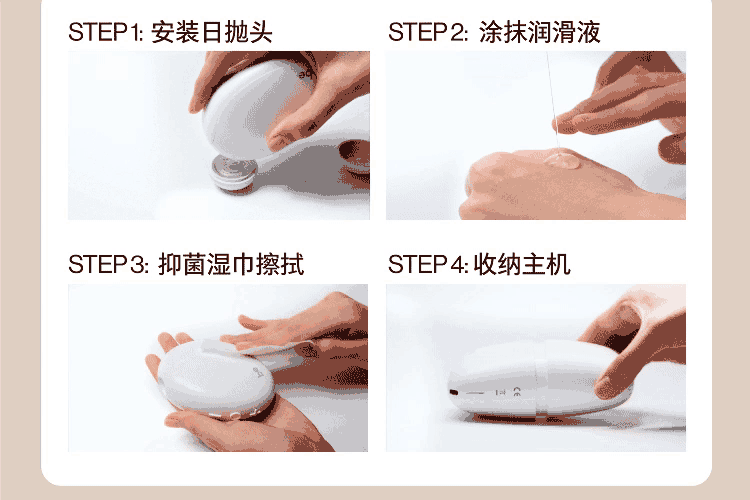 STEP 1: 安装日抛头

STEP 2: 涂抹润滑液

STEP 3: 抑菌湿巾擦拭

STEP 4: 收纳主机