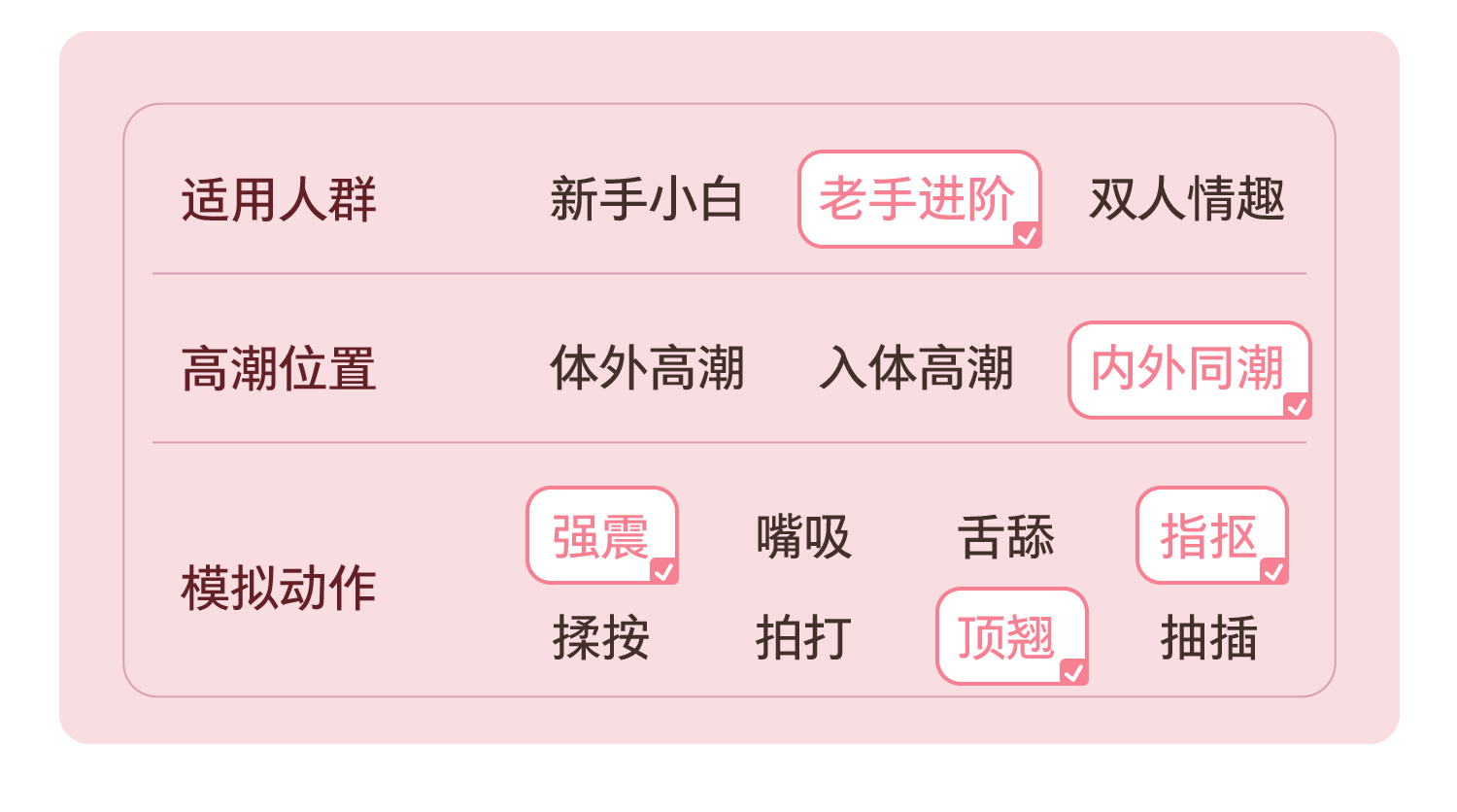 适用人群 新手小白 老手进阶 双人情趣

高潮位置 体外高潮 入体高潮 内外同潮

模拟动作 强震 嘴吸 舌舔 指抠 揉按 拍打 顶翘 抽插