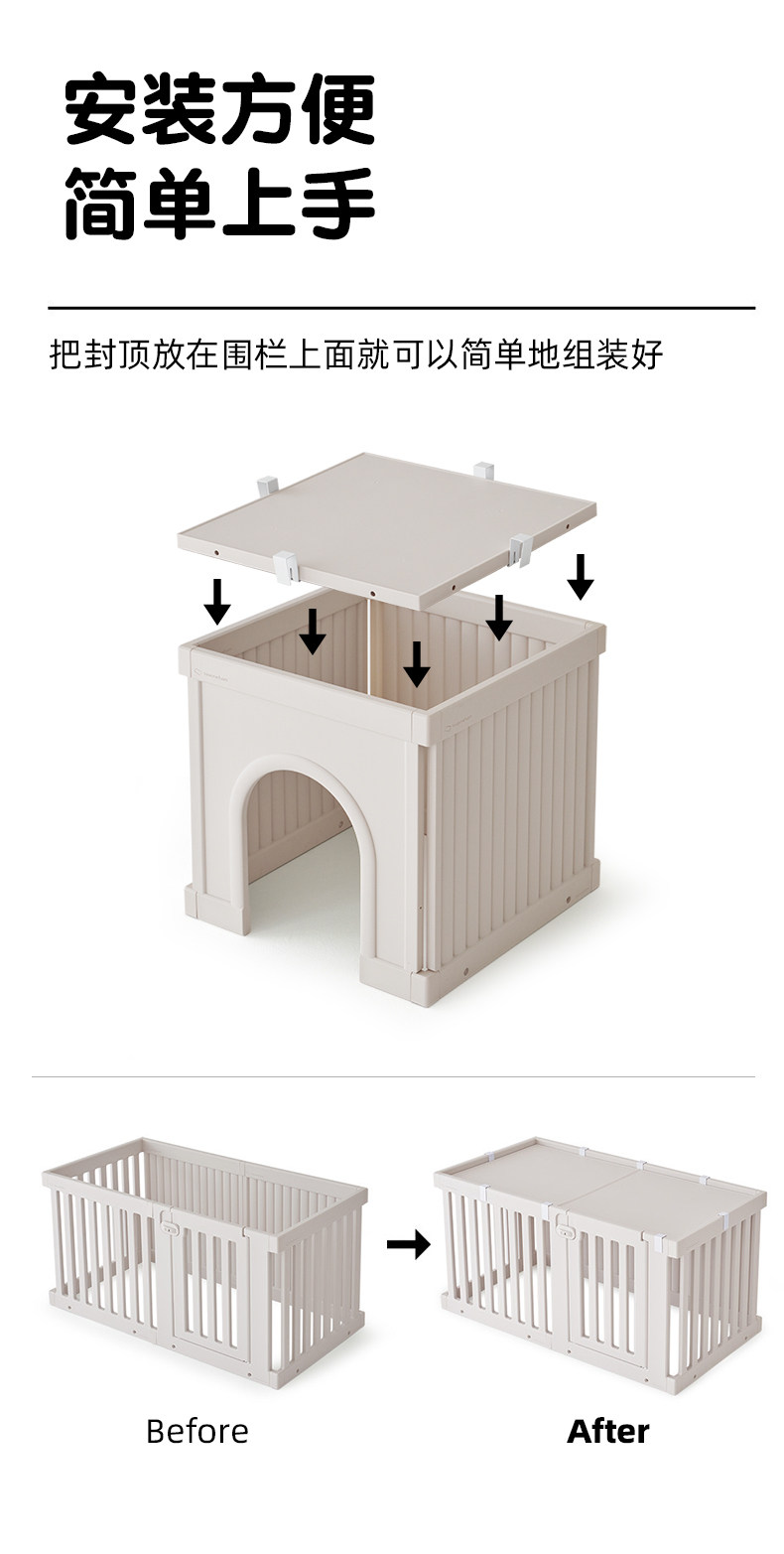 安装方便
简单上手

把封顶放在围栏上面就可以简单地组装好

Before

After