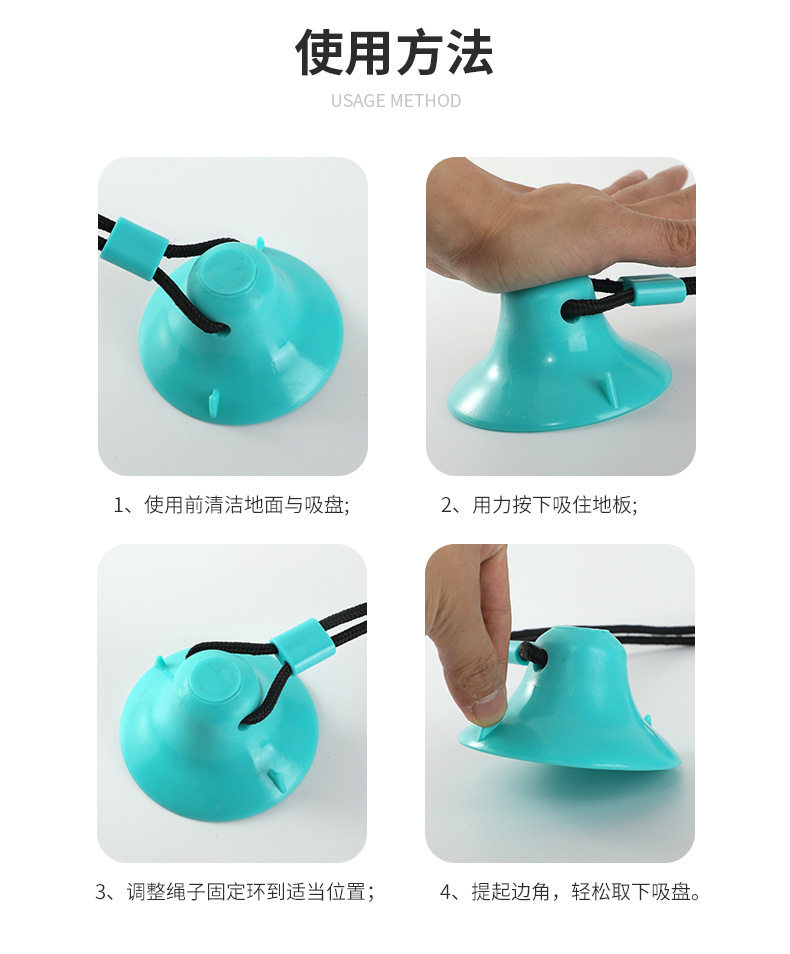 使用方法
USAGE METHOD

1、使用前清洁地面与吸盘;

2、用力按下吸住地板;

3、调整绳子固定环到适当位置;

4、提起边角，轻松取下吸盘。