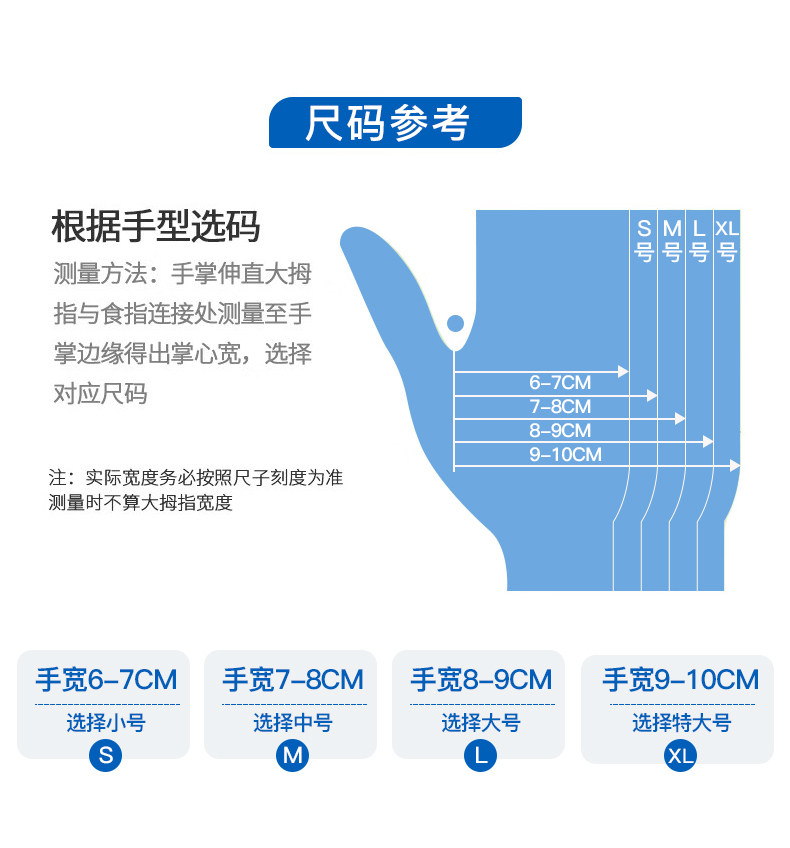 尺码参考

根据手型选码

测量方法：手掌伸直大拇指与食指连接处测量至手掌边缘得出掌心宽，选择对应尺码

注：实际宽度务必按照尺子刻度为准
测量时不算大拇指宽度

S号 M号 L号 XL号

6-7CM
7-8CM
8-9CM
9-10CM

手宽6-7CM
选择小号
S

手宽7-8CM
选择中号
M

手宽8-9CM
选择大号
L

手宽9-10CM
选择特大号
XL