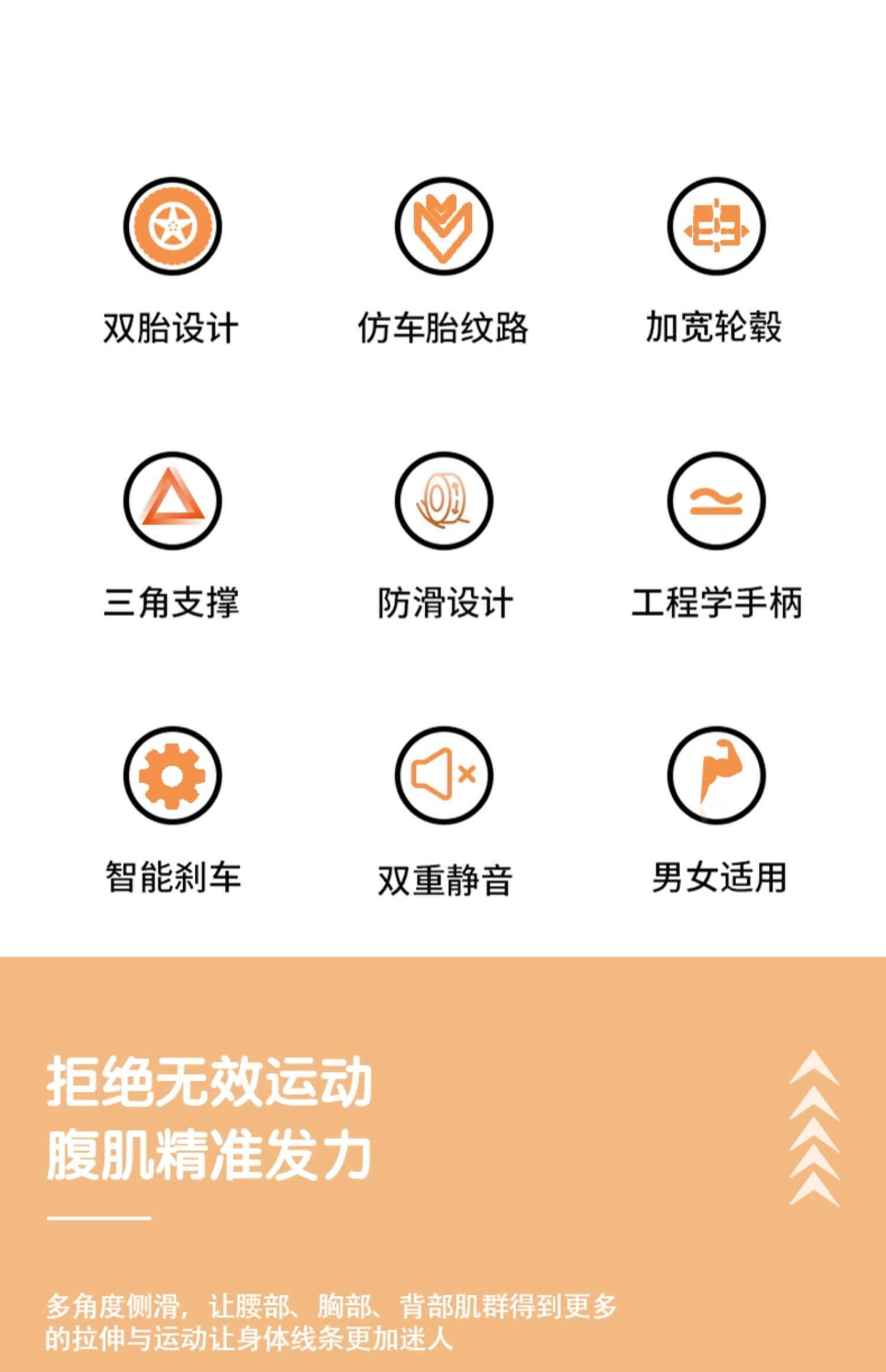 双胎设计

仿车胎纹路

加宽轮毂

三角支撑

防滑设计

工程学手柄

智能刹车

双重静音

男女适用

拒绝无效运动
腹肌精准发力

多角度侧滑，让腰部、胸部、背部肌群得到更多的拉伸与运动让身体线条更加迷人