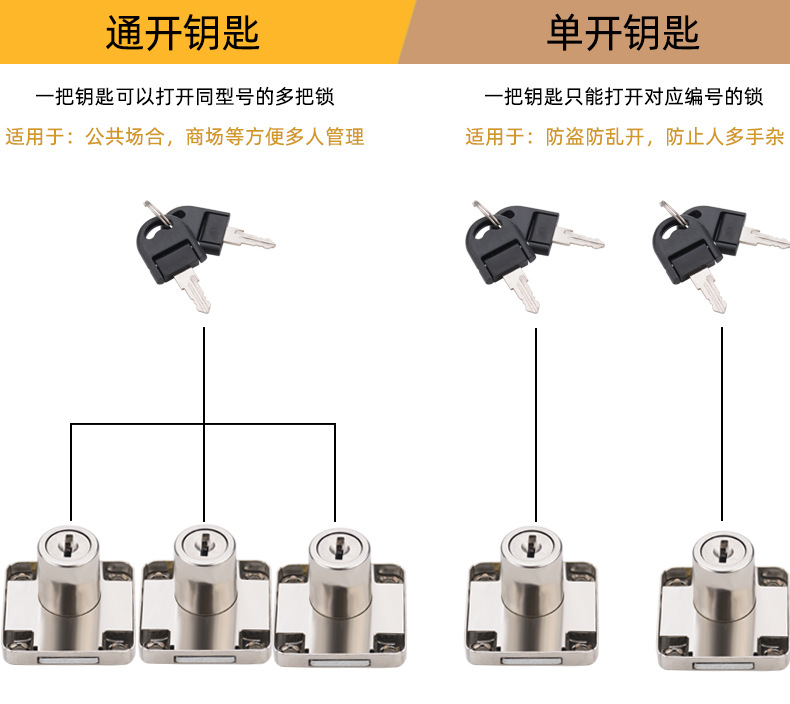 通开钥匙

一把钥匙可以打开同型号的多把锁

适用于：公共场合，商场等方便多人管理

单开钥匙

一把钥匙只能打开对应编号的锁

适用于：防盗防乱开，防止人多手杂