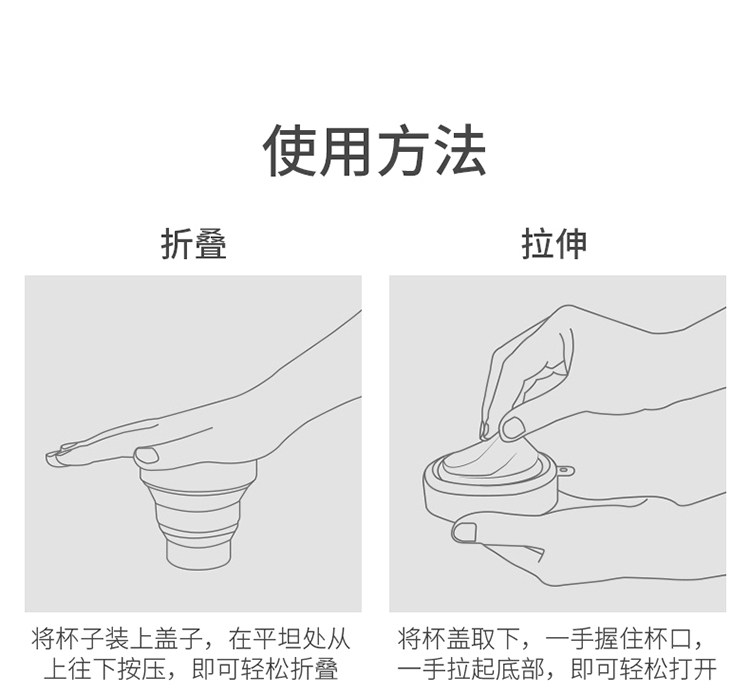 使用方法

折叠

将杯子装上盖子，在平坦处从上往下按压，即可轻松折叠

拉伸

将杯盖取下，一手握住杯口，一手拉起底部，即可轻松打开