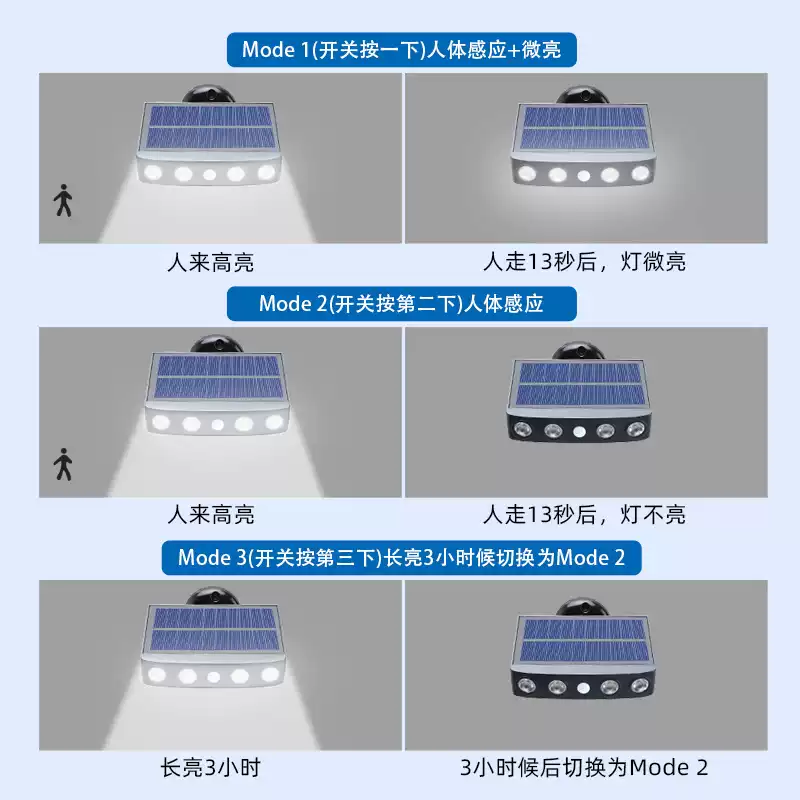 Mode 1(开关按一下)人体感应+微亮

人来高亮

人走13秒后，灯微亮

Mode 2(开关按第二下)人体感应

人来高亮

人走13秒后，灯不亮

Mode 3(开关按第三下)长亮3小时候切换为Mode 2

长亮3小时

3小时候后切换为Mode 2