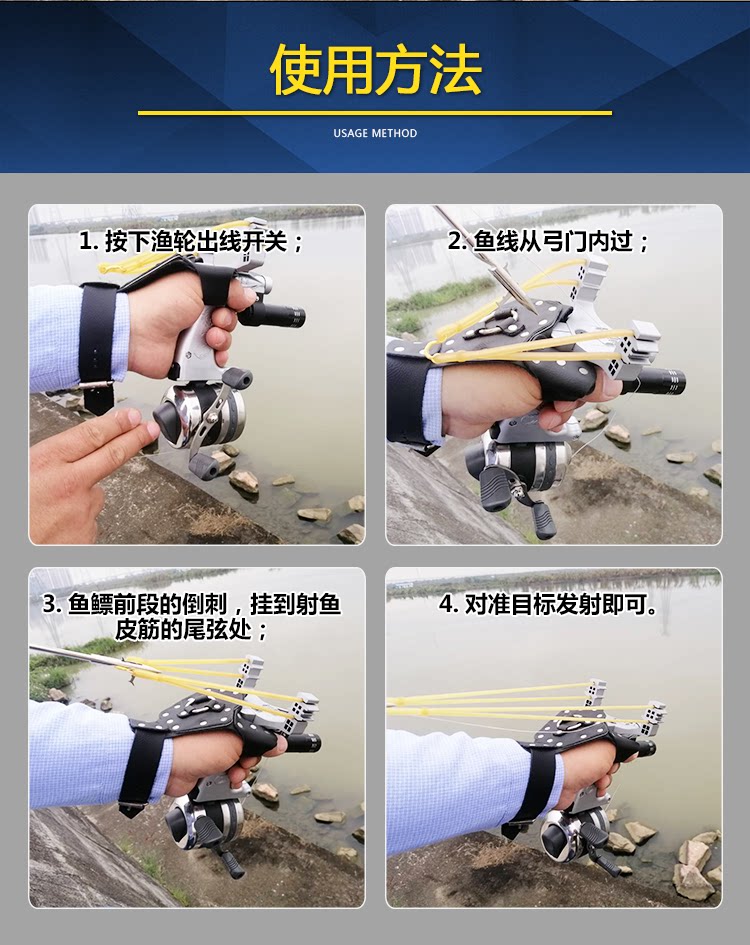 使用方法

USAGE METHOD

1. 按下渔轮出线开关；

2. 鱼线从弓门内过；

3. 鱼鳔前段的倒刺，挂到射鱼皮筋的尾弦处；

4. 对准目标发射即可。