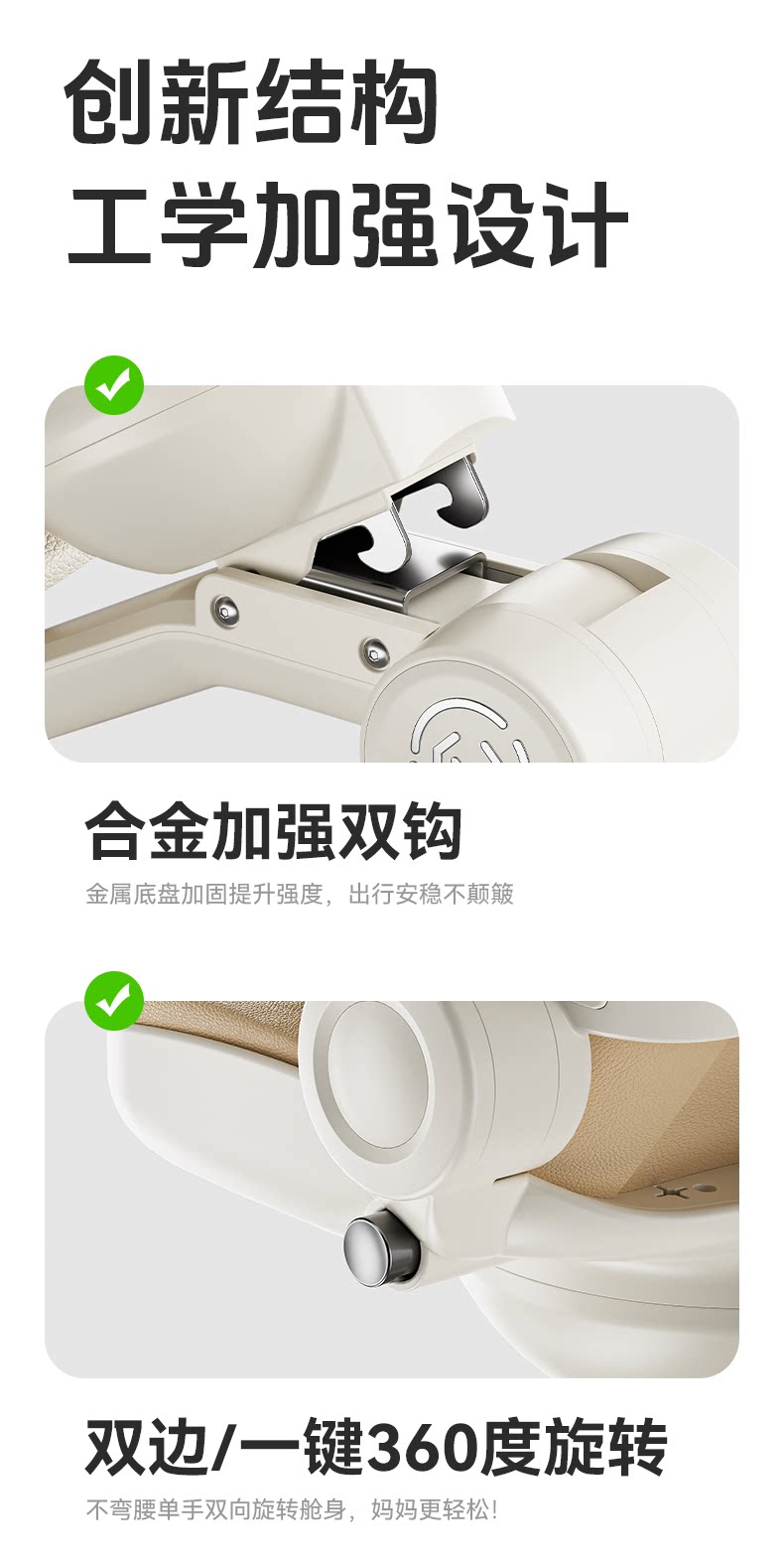 创新结构
工学加强设计

合金加强双钩
金属底盘加固提升强度，出行安稳不颠簸

双边/一键360度旋转
不弯腰单手双向旋转舱身，妈妈更轻松！