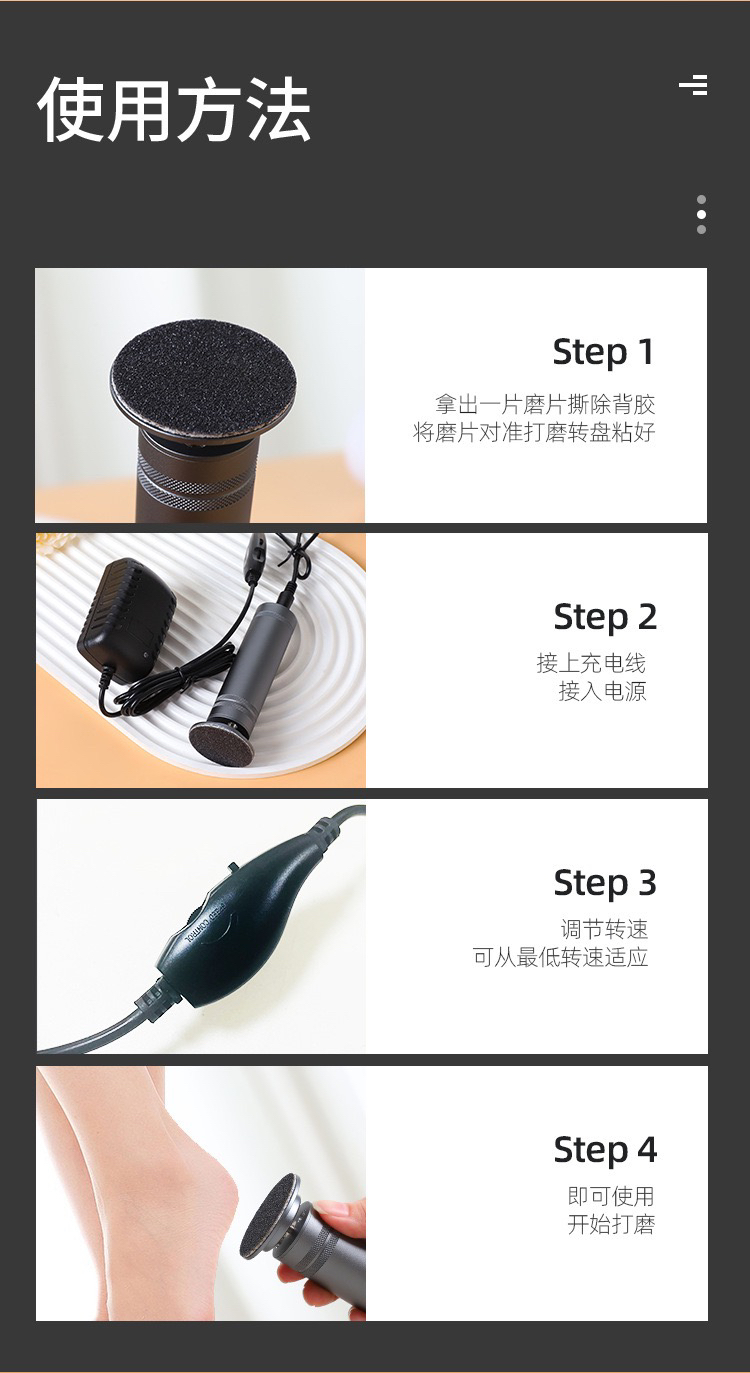 使用方法

Step 1

拿出一片磨片撕除背胶
将磨片对准打磨转盘粘好

Step 2

接上充电线
接入电源

SPEED CONTROL

Step 3

调节转速
可从最低转速适应

Step 4

即可使用
开始打磨