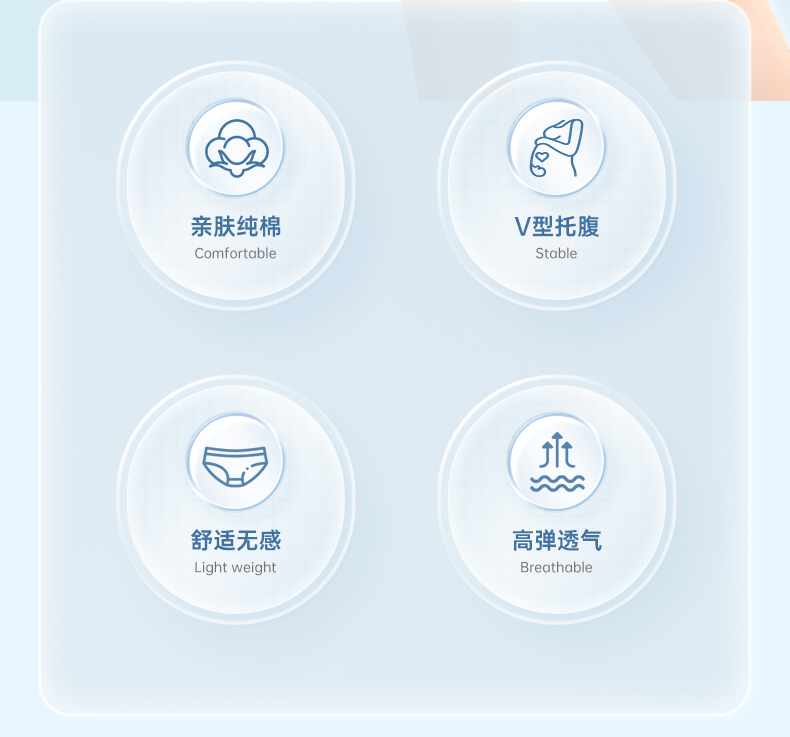 亲肤纯棉
Comfortable

V型托腹
Stable

舒适无感
Light weight

高弹透气
Breathable