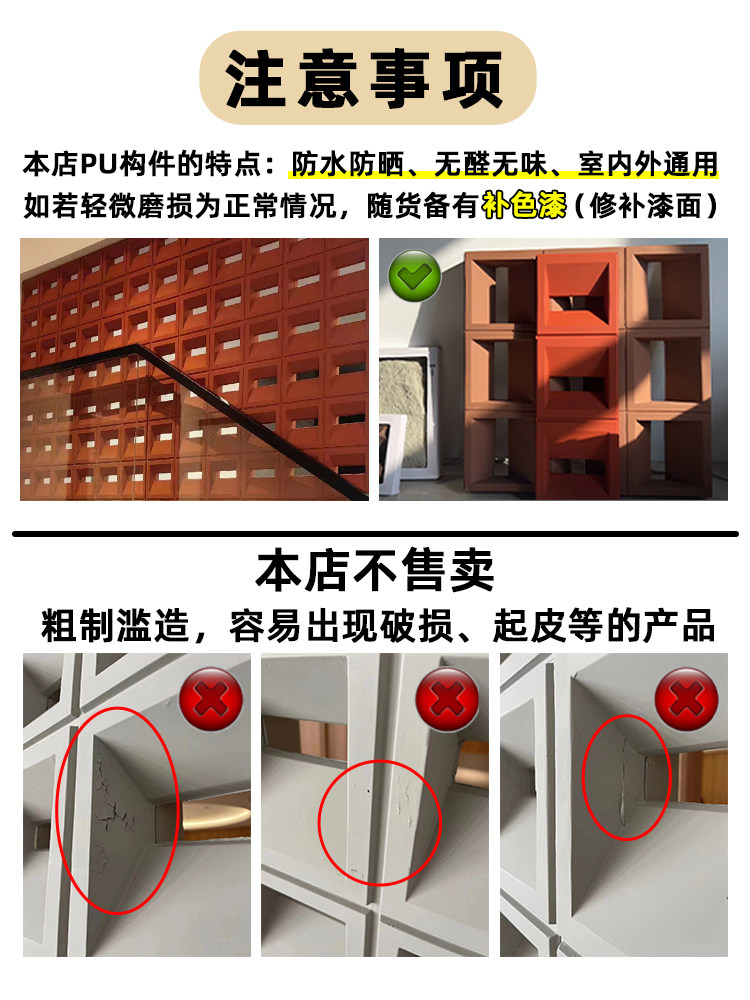 注意事项

本店PU构件的特点：防水防晒、无醛无味、室内外通用
如若轻微磨损为正常情况，随货备有补色漆（修补漆面）

本店不售卖
粗制滥造，容易出现破损、起皮等的产品