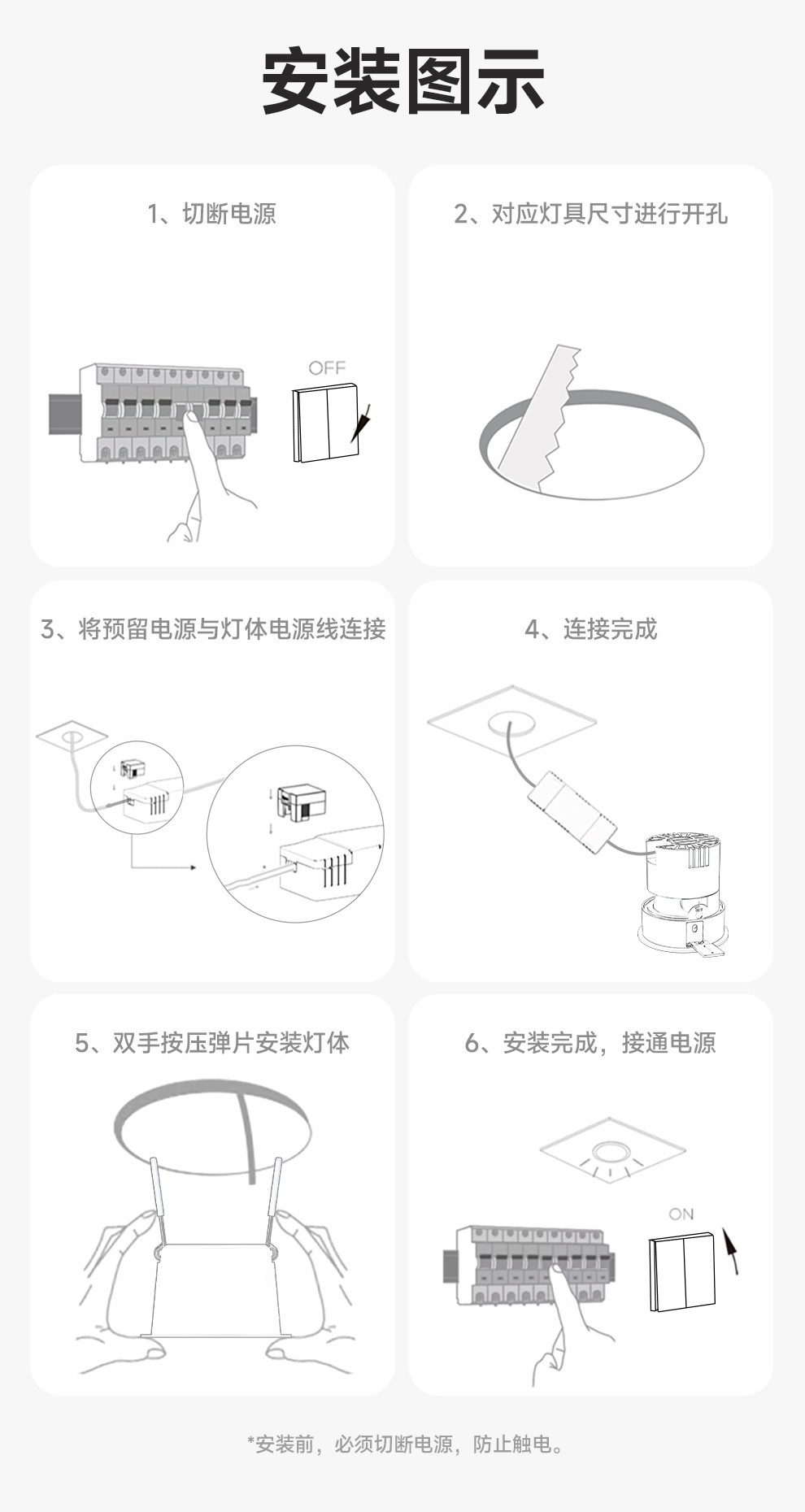 安装图示

1、切断电源

OFF

2、对应灯具尺寸进行开孔

3、将预留电源与灯体电源线连接

4、连接完成

5、双手按压弹片安装灯体

6、安装完成，接通电源

ON

*安装前，必须切断电源，防止触电。