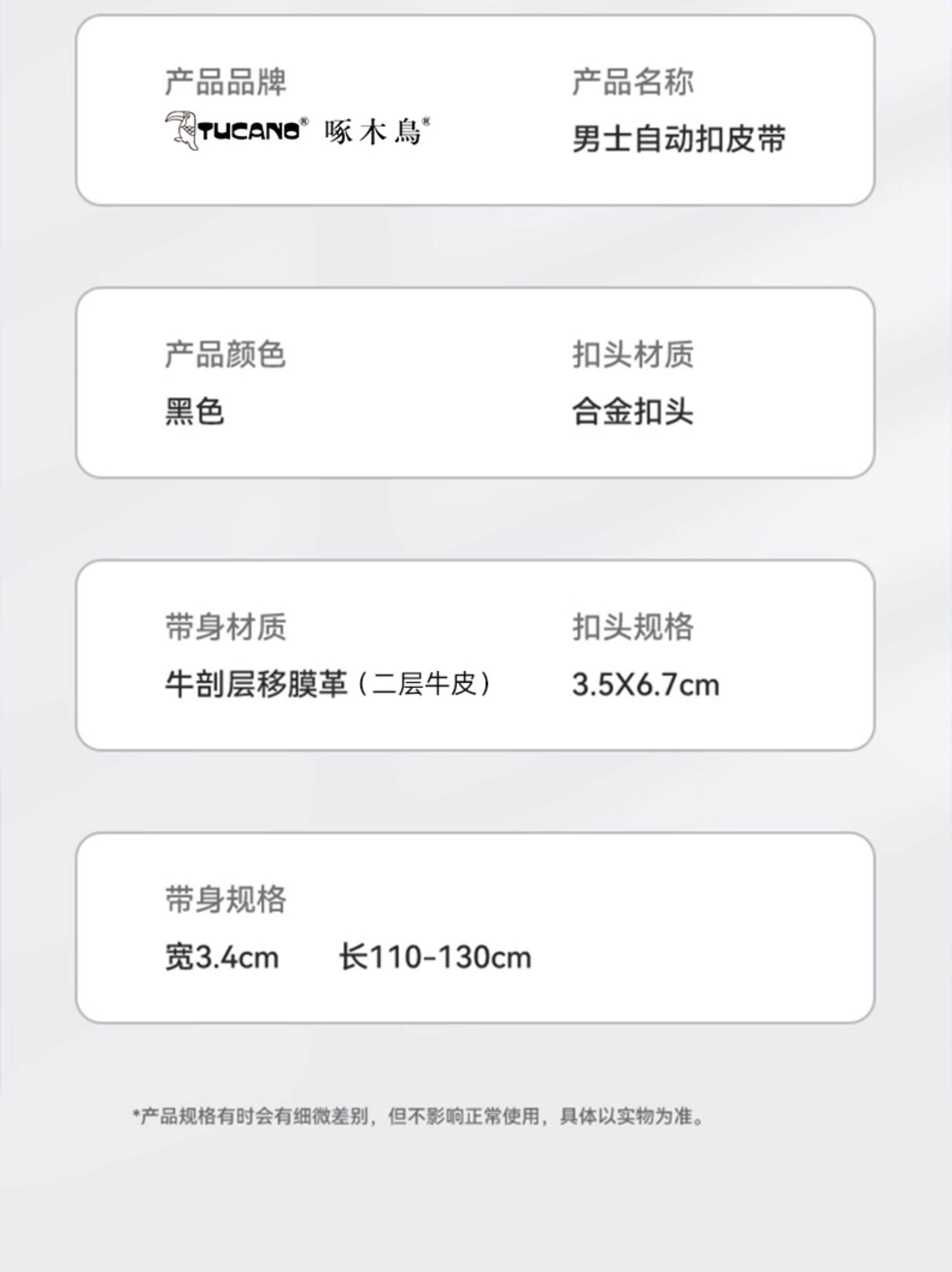 产品品牌
TUCANO® 啄木鳥®

产品名称
男士自动扣皮带

产品颜色
黑色

扣头材质
合金扣头

带身材质
牛剖层移膜革（二层牛皮）

扣头规格
3.5X6.7cm

带身规格
宽3.4cm 长110-130cm

*产品规格有时会有细微差别，但不影响正常使用，具体以实物为准。