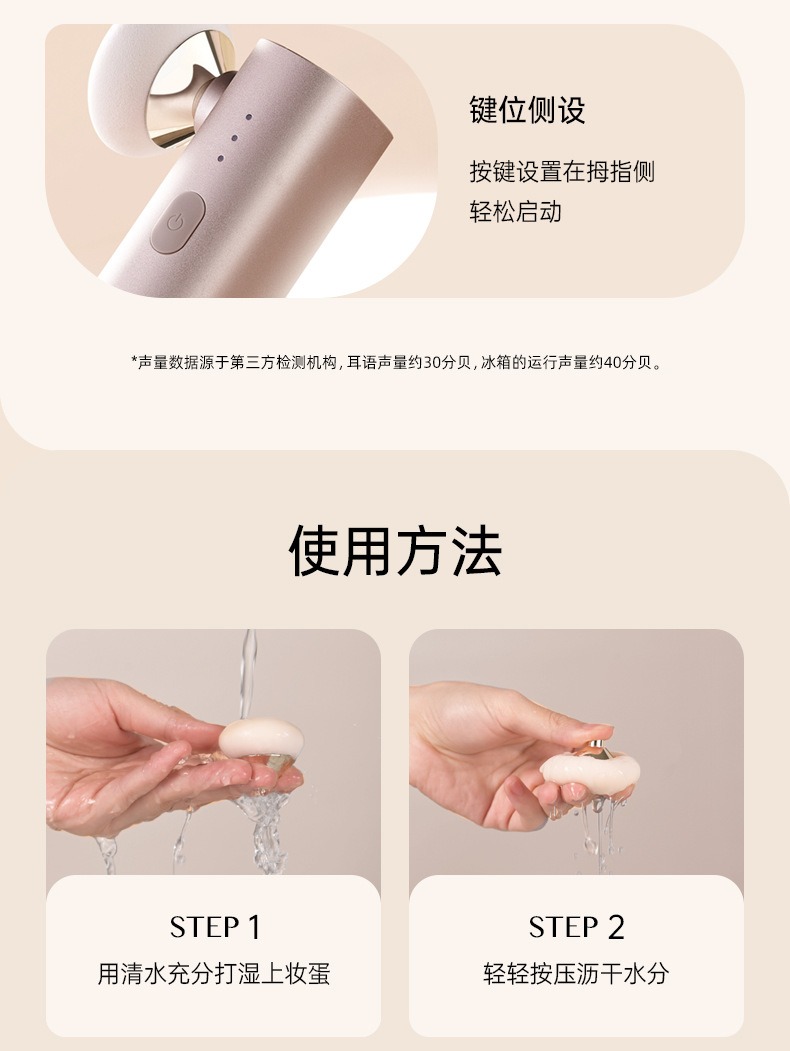 键位侧设

按键设置在拇指侧
轻松启动

*声量数据源于第三方检测机构，耳语声量约30分贝，冰箱的运行声量约40分贝。

使用方法

STEP 1
用清水充分打湿上妆蛋

STEP 2
轻轻按压沥干水分