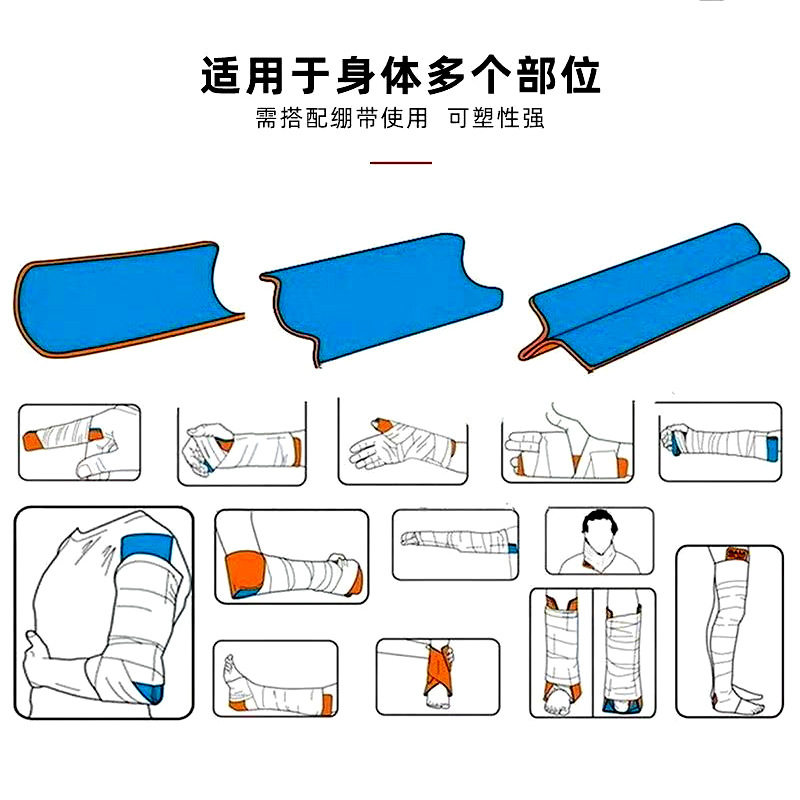 适用于身体多个部位
需搭配绷带使用 可塑性强