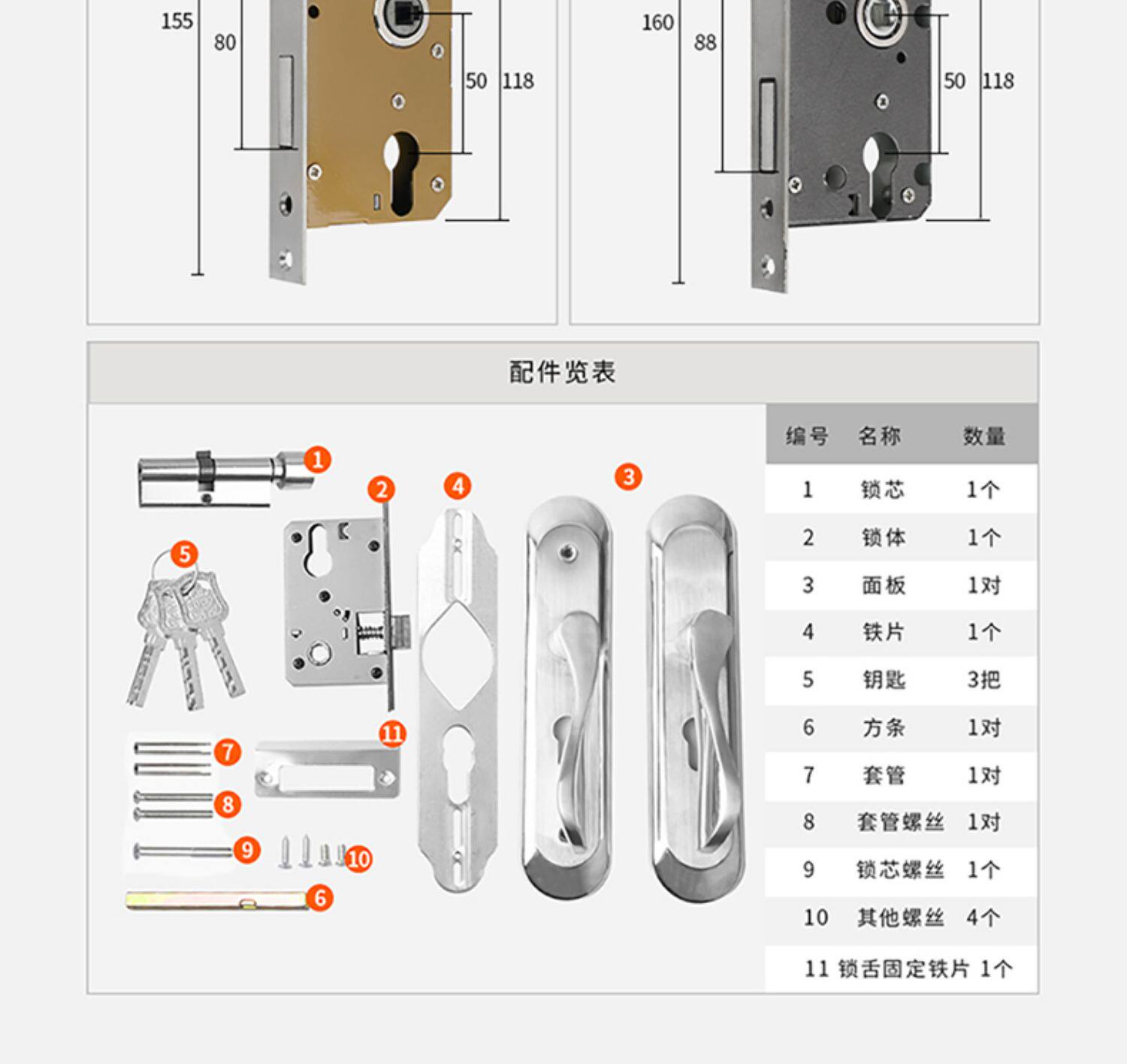 155
80
50
118

160
88
50
118

配件览表

1
2
4
3
5
11
7
8
9
10
6

| 编号 | 名称 | 数量 |
|---|---|---|
| 1 | 锁芯 | 1个 |
| 2 | 锁体 | 1个 |
| 3 | 面板 | 1对 |
| 4 | 铁片 | 1个 |
| 5 | 钥匙 | 3把 |
| 6 | 方条 | 1对 |
| 7 | 套管 | 1对 |
| 8 | 套管螺丝 | 1对 |
| 9 | 锁芯螺丝 | 1个 |
| 10 | 其他螺丝 | 4个 |
| 11 | 锁舌固定铁片 | 1个 |