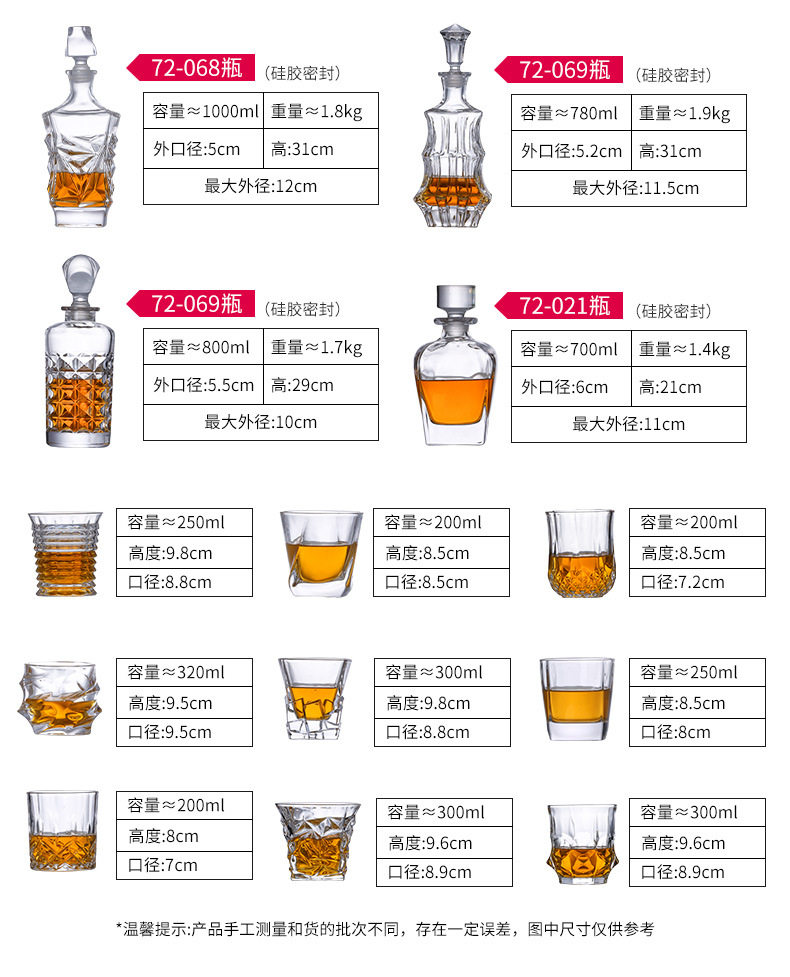 72-068瓶 (硅胶密封)

| 容量≈1000ml | 重量≈1.8kg |
|---|---|
| 外口径:5cm | 高:31cm |
| 最大外径:12cm | |

72-069瓶 (硅胶密封)

| 容量≈780ml | 重量≈1.9kg |
|---|---|
| 外口径:5.2cm | 高:31cm |
| 最大外径:11.5cm | |

72-069瓶 (硅胶密封)

| 容量≈800ml | 重量≈1.7kg |
|---|---|
| 外口径:5.5cm | 高:29cm |
| 最大外径:10cm | |

72-021瓶 (硅胶密封)

| 容量≈700ml | 重量≈1.4kg |
|---|---|
| 外口径:6cm | 高:21cm |
| 最大外径:11cm | |

| 容量≈250ml |
|---|
| 高度:9.8cm |
| 口径:8.8cm |

| 容量≈200ml |
|---|
| 高度:8.5cm |
| 口径:8.5cm |

| 容量≈200ml |
|---|
| 高度:8.5cm |
| 口径:7.2cm |

| 容量≈320ml |
|---|
| 高度:9.5cm |
| 口径:9.5cm |

| 容量≈300ml |
|---|
| 高度:9.8cm |
| 口径:8.8cm |

| 容量≈250ml |
|---|
| 高度:8.5cm |
| 口径:8cm |

| 容量≈200ml |
|---|
| 高度:8cm |
| 口径:7cm |

| 容量≈300ml |
|---|
| 高度:9.6cm |
| 口径:8.9cm |

| 容量≈300ml |
|---|
| 高度:9.6cm |
| 口径:8.9cm |

*温馨提示:产品手工测量和货的批次不同，存在一定误差，图中尺寸仅供参考