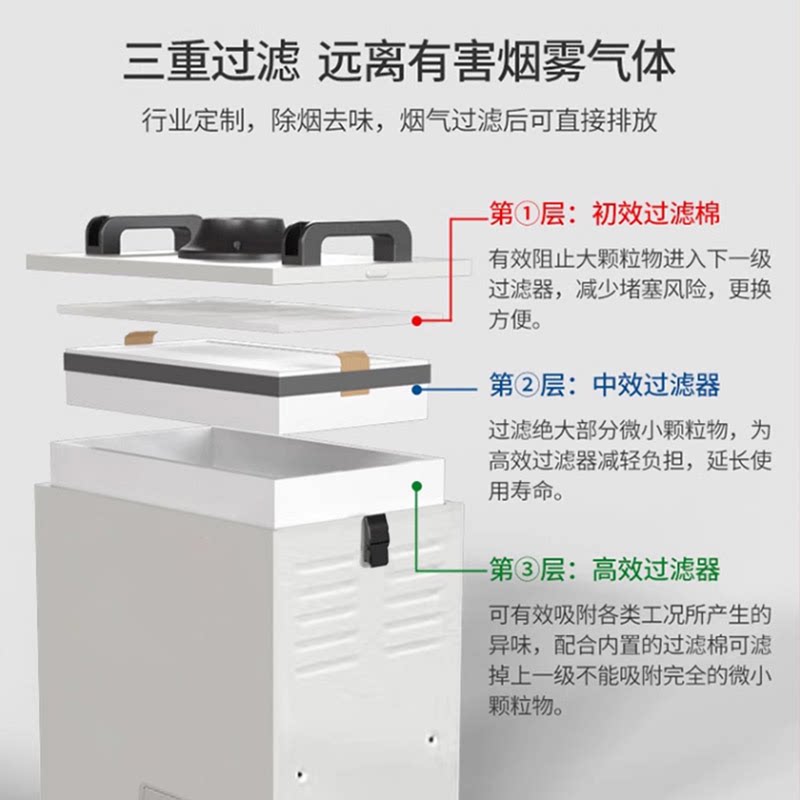 三重过滤 远离有害烟雾气体

行业定制，除烟去味，烟气过滤后可直接排放

第①层：初效过滤棉

有效阻止大颗粒物进入下一级过滤器，减少堵塞风险，更换方便。

第②层：中效过滤器

过滤绝大部分微小颗粒物，为高效过滤器减轻负担，延长使用寿命。

第③层：高效过滤器

可有效吸附各类工况所产生的异味，配合内置的过滤棉可滤掉上一级不能吸附完全的微小颗粒物。