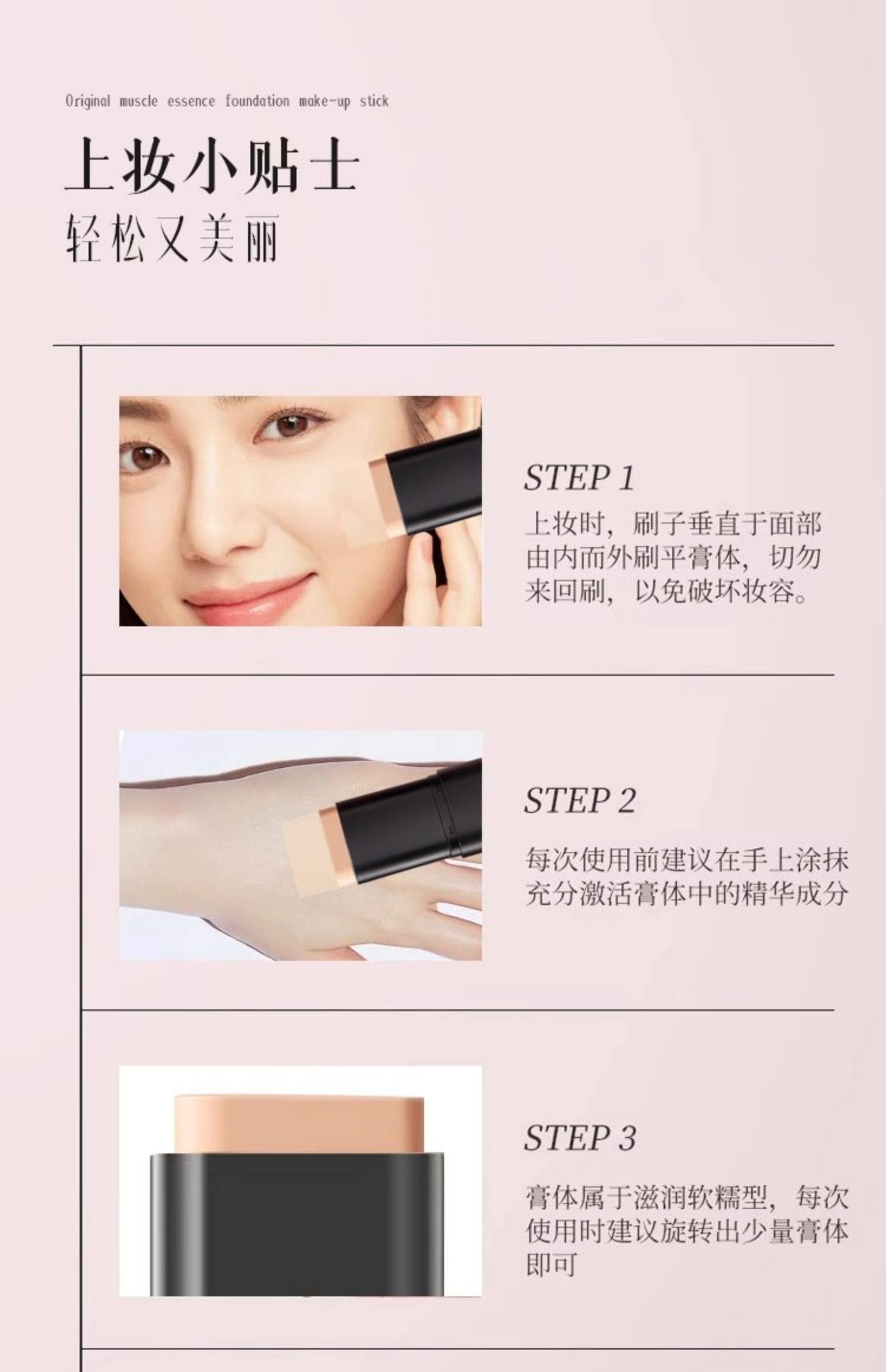 Original muscle essence foundation make-up stick

上妆小贴士

轻松又美丽

STEP 1

上妆时，刷子垂直于面部由内而外刷平膏体，切勿来回刷，以免破坏妆容。

STEP 2

每次使用前建议在手上涂抹充分激活膏体中的精华成分

STEP 3

膏体属于滋润软糯型，每次使用时建议旋转出少量膏体即可