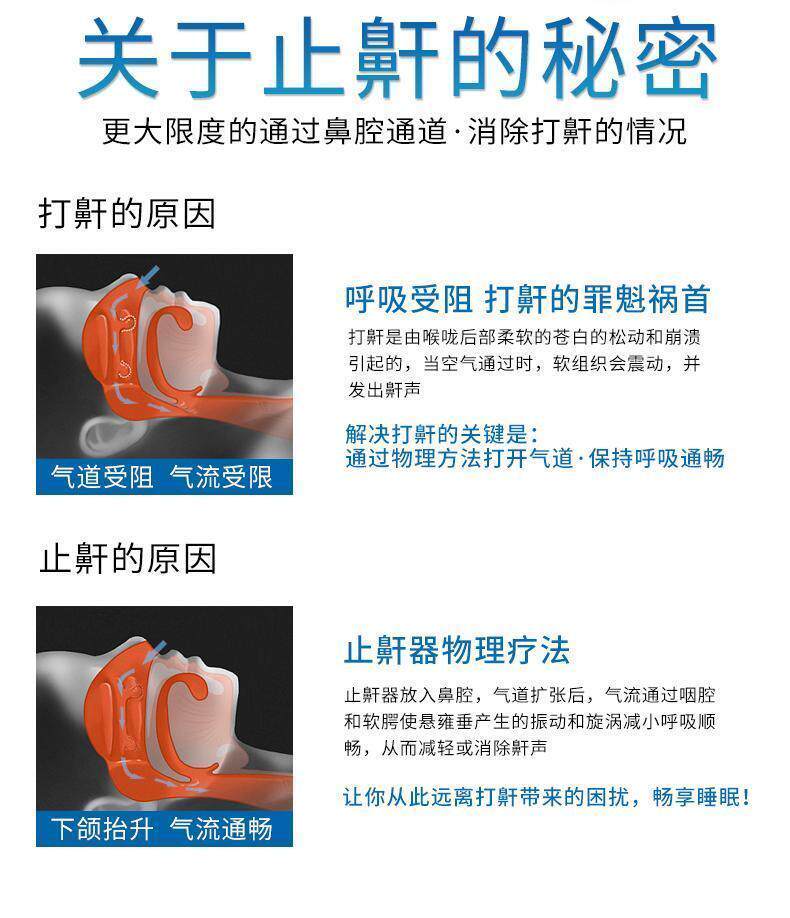 关于止鼾的秘密

更大限度的通过鼻腔通道·消除打鼾的情况

打鼾的原因

气道受阻 气流受限

呼吸受阻 打鼾的罪魁祸首

打鼾是由喉咙后部柔软的苍白的松动和崩溃引起的，当空气通过时，软组织会震动，并发出鼾声

解决打鼾的关键是：
通过物理方法打开气道·保持呼吸通畅

止鼾的原因

下颌抬升 气流通畅

止鼾器物理疗法

止鼾器放入鼻腔，气道扩张后，气流通过咽腔和软腭使悬雍垂产生的振动和旋涡减小呼吸顺畅，从而减轻或消除鼾声

让你从此远离打鼾带来的困扰，畅享睡眠！