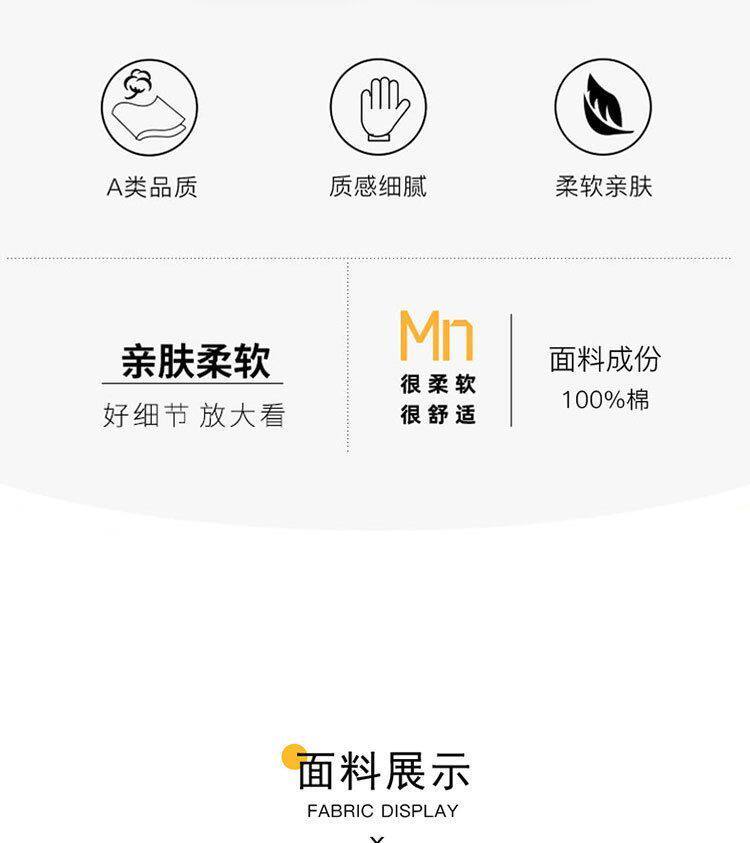 A类品质

质感细腻

柔软亲肤

亲肤柔软

好细节 放大看

Mn

很柔软
很舒适

面料成份
100%棉

面料展示

FABRIC DISPLAY