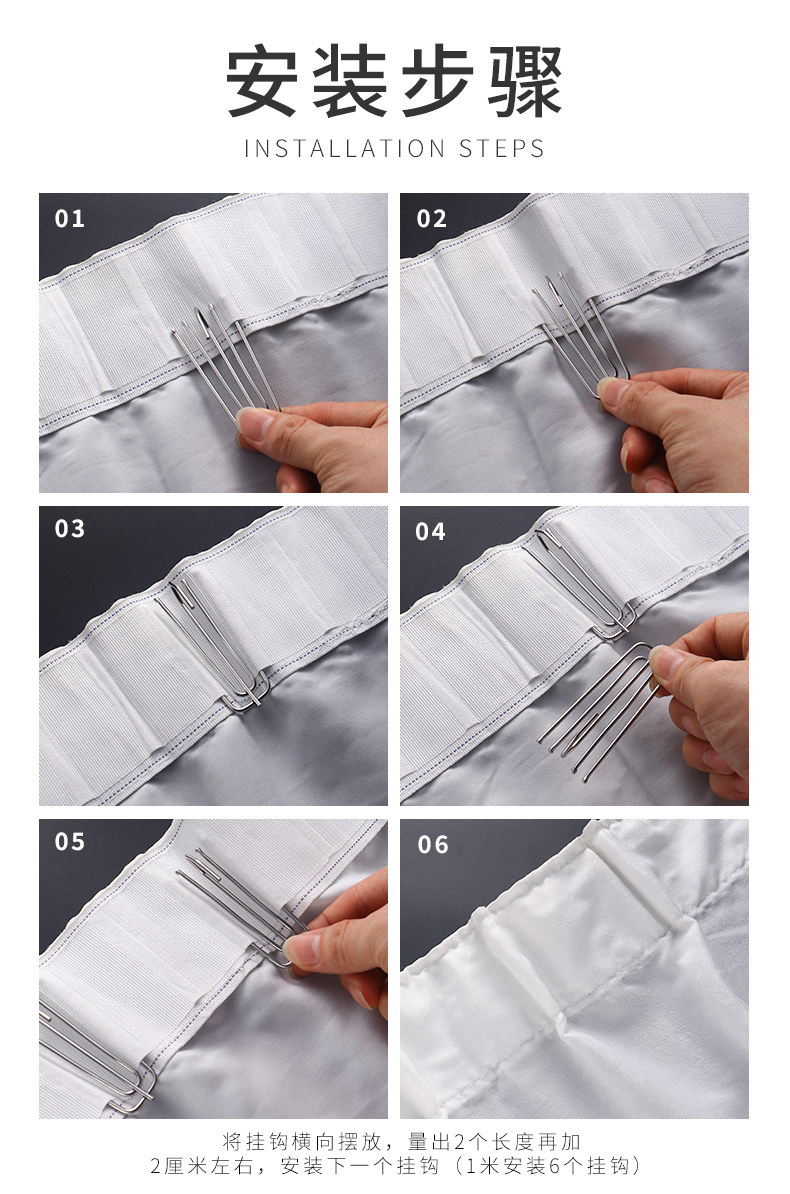 安装步骤

INSTALLATION STEPS

01

02

03

04

05

06

将挂钩横向摆放，量出2个长度再加2厘米左右，安装下一个挂钩（1米安装6个挂钩）