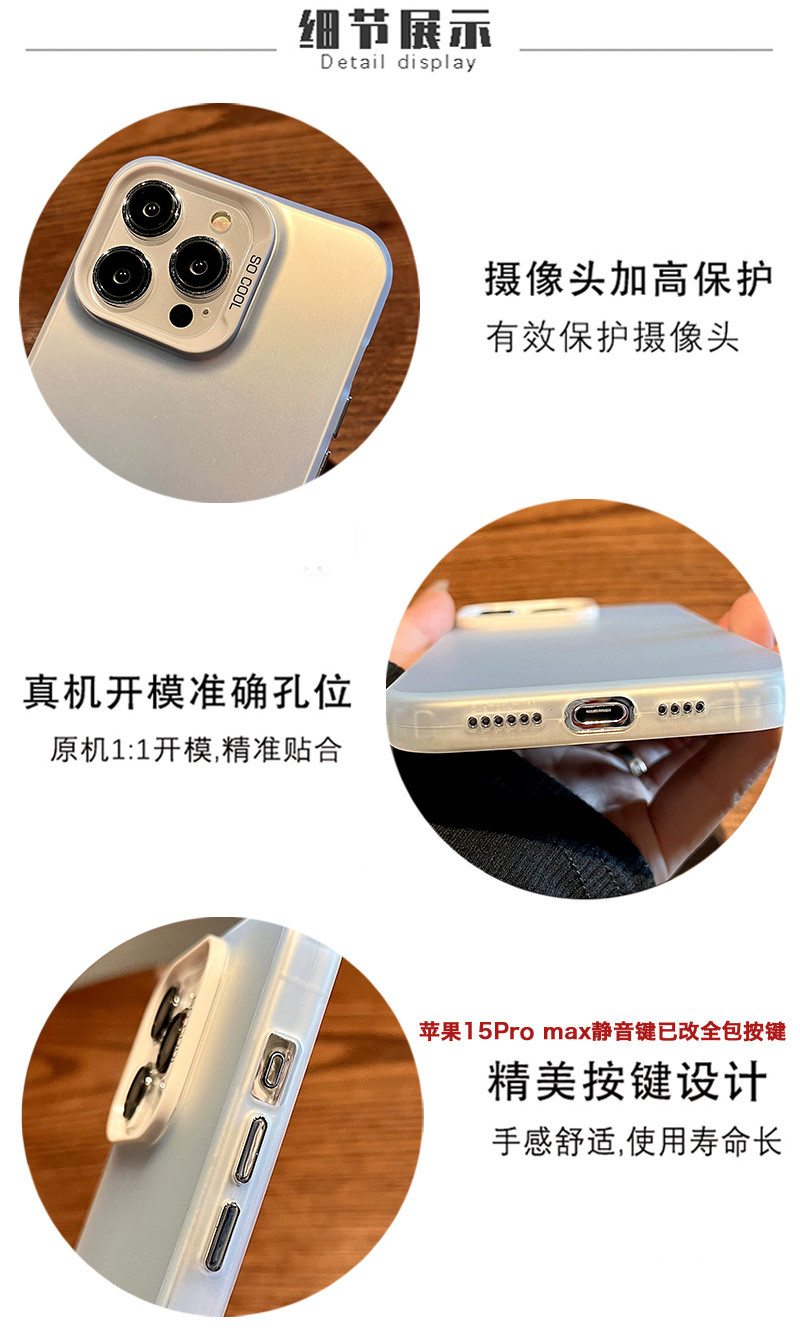 细节展示
Detail display

SO COOL

摄像头加高保护
有效保护摄像头

真机开模准确孔位
原机1:1开模,精准贴合

苹果15Pro max静音键已改全包按键
精美按键设计
手感舒适,使用寿命长