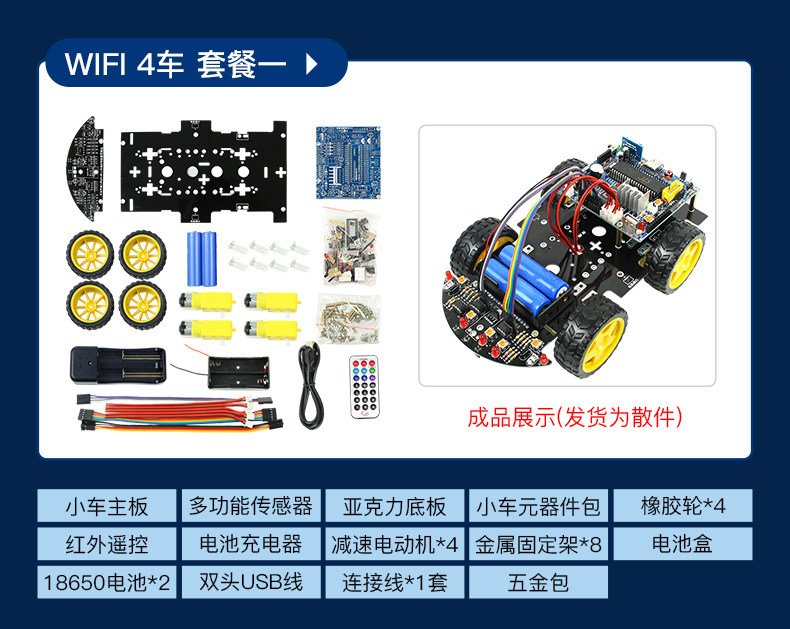 WIFI 4车 套餐一

成品展示(发货为散件)

| 小车主板 | 多功能传感器 | 亚克力底板 | 小车元器件包 | 橡胶轮*4 |
|---|---|---|---|---|
| 红外遥控 | 电池充电器 | 减速电动机*4 | 金属固定架*8 | 电池盒 |
| 18650电池*2 | 双头USB线 | 连接线*1套 | 五金包 | |