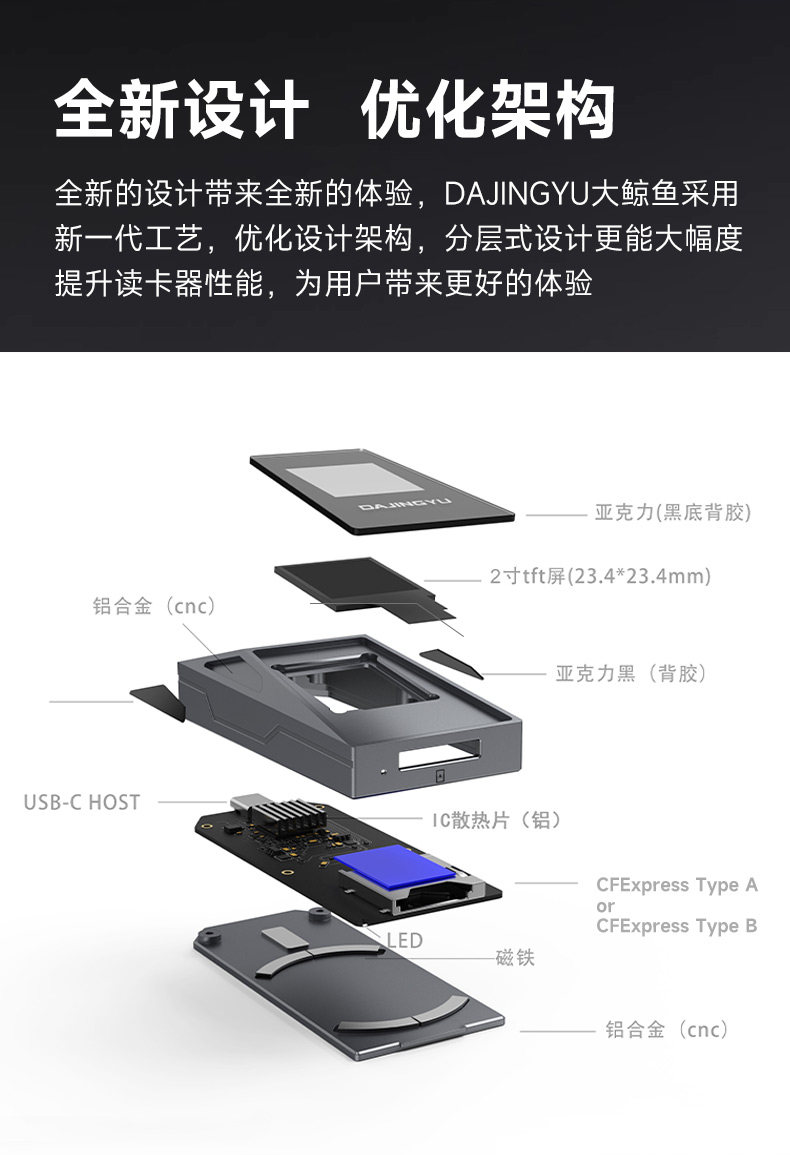 全新设计 优化架构

全新的设计带来全新的体验，DAJINGYU大鲸鱼采用新一代工艺，优化设计架构，分层式设计更能大幅度提升读卡器性能，为用户带来更好的体验

DAJINGYU

亚克力(黑底背胶)

2寸tft屏(23.4*23.4mm)

铝合金（cnc）

亚克力黑（背胶）

USB-C HOST

IC散热片（铝）

CFExpress Type A
or
CFExpress Type B

LED

磁铁

铝合金（cnc）